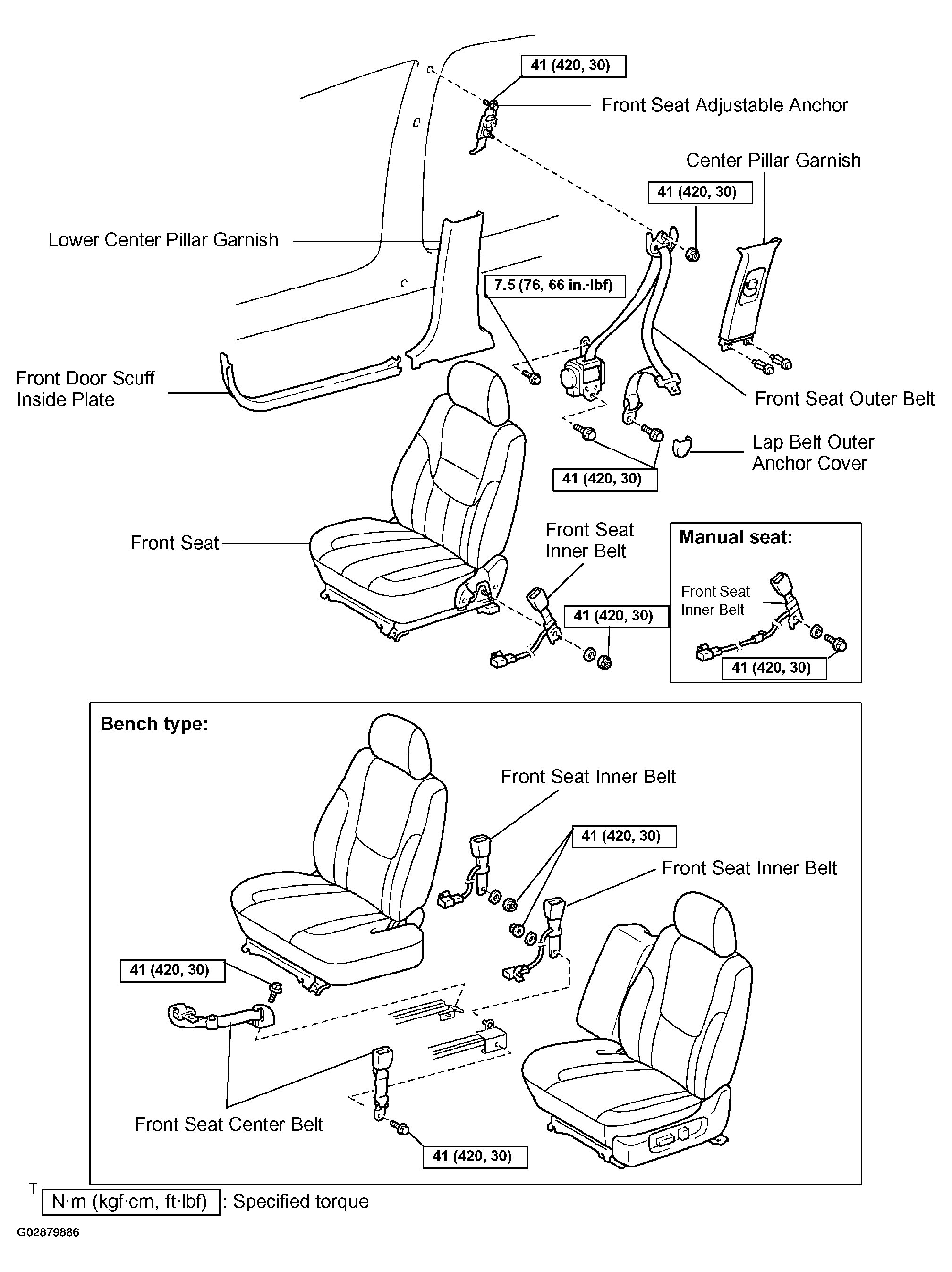 41 (420, 30)

Front Seat Adjustable Anchor

Center Pillar Garnish

41 (420, 30)

Lower Center Pillar Garnish

7.5 (76, 66 in.·lbf)

Front Door Scuff Inside Plate

Front Seat Outer Belt

Lap Belt Outer Anchor Cover

41 (420, 30)

Front Seat

Front Seat Inner Belt

41 (420, 30)

Manual seat:

Front Seat Inner Belt

41 (420, 30)

Bench type:

Front Seat Inner Belt

41 (420, 30)

Front Seat Inner Belt

41 (420, 30)

Front Seat Center Belt

41 (420, 30)

T

N·m (kgf·cm, ft·lbf) : Specified torque

G02879886