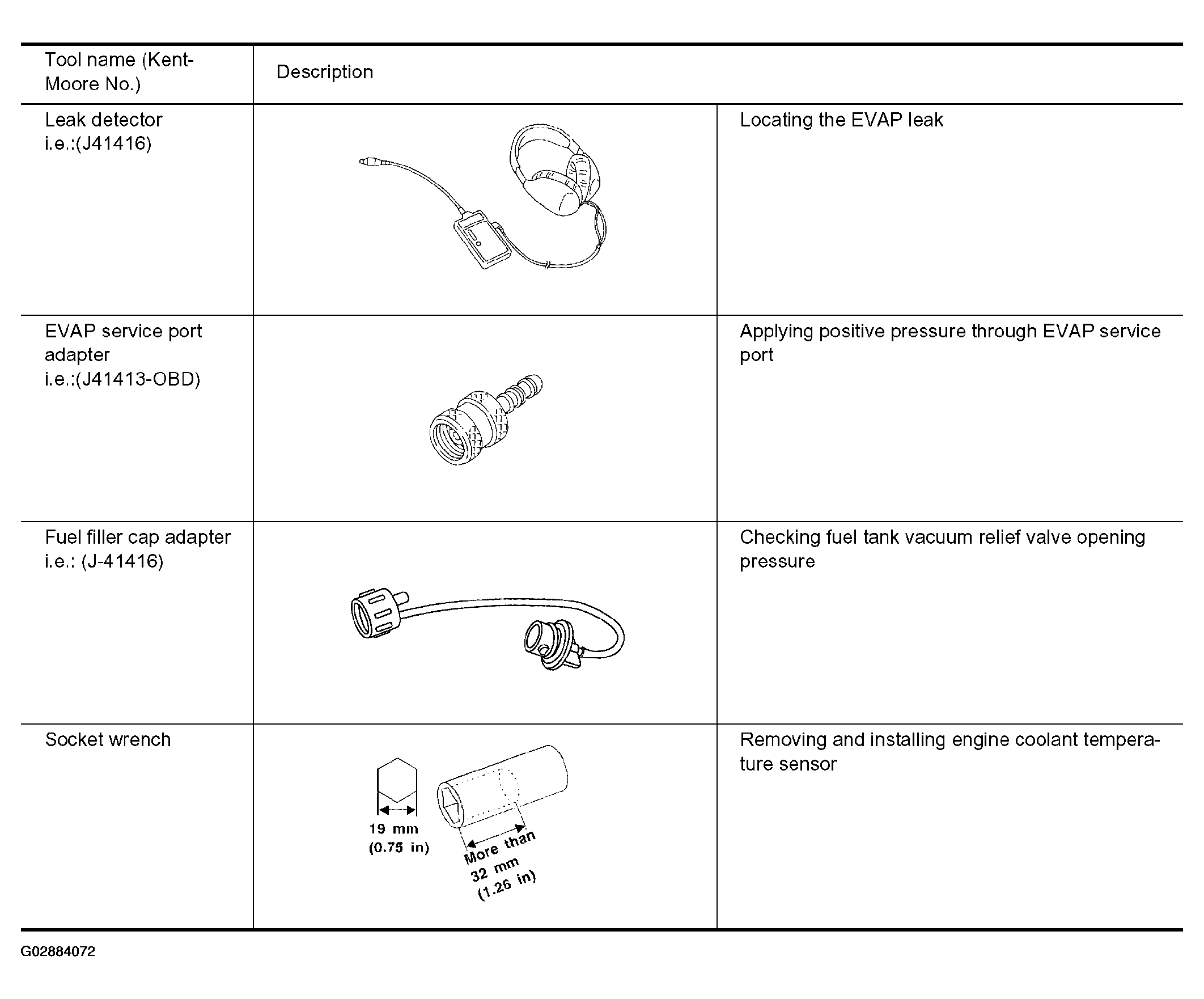 | Tool name (Kent-Moore No.) | Description | |
|---|---|---|
| Leak detector i.e.:(J41416) | | Locating the EVAP leak |
| EVAP service port adapter i.e.:(J41413-OBD) | | Applying positive pressure through EVAP service port |
| Fuel filler cap adapter i.e.: (J-41416) | | Checking fuel tank vacuum relief valve opening pressure |
| Socket wrench | 19 mm (0.75 in) More than 32 mm (1.26 in) | Removing and installing engine coolant temperature sensor |

G02884072