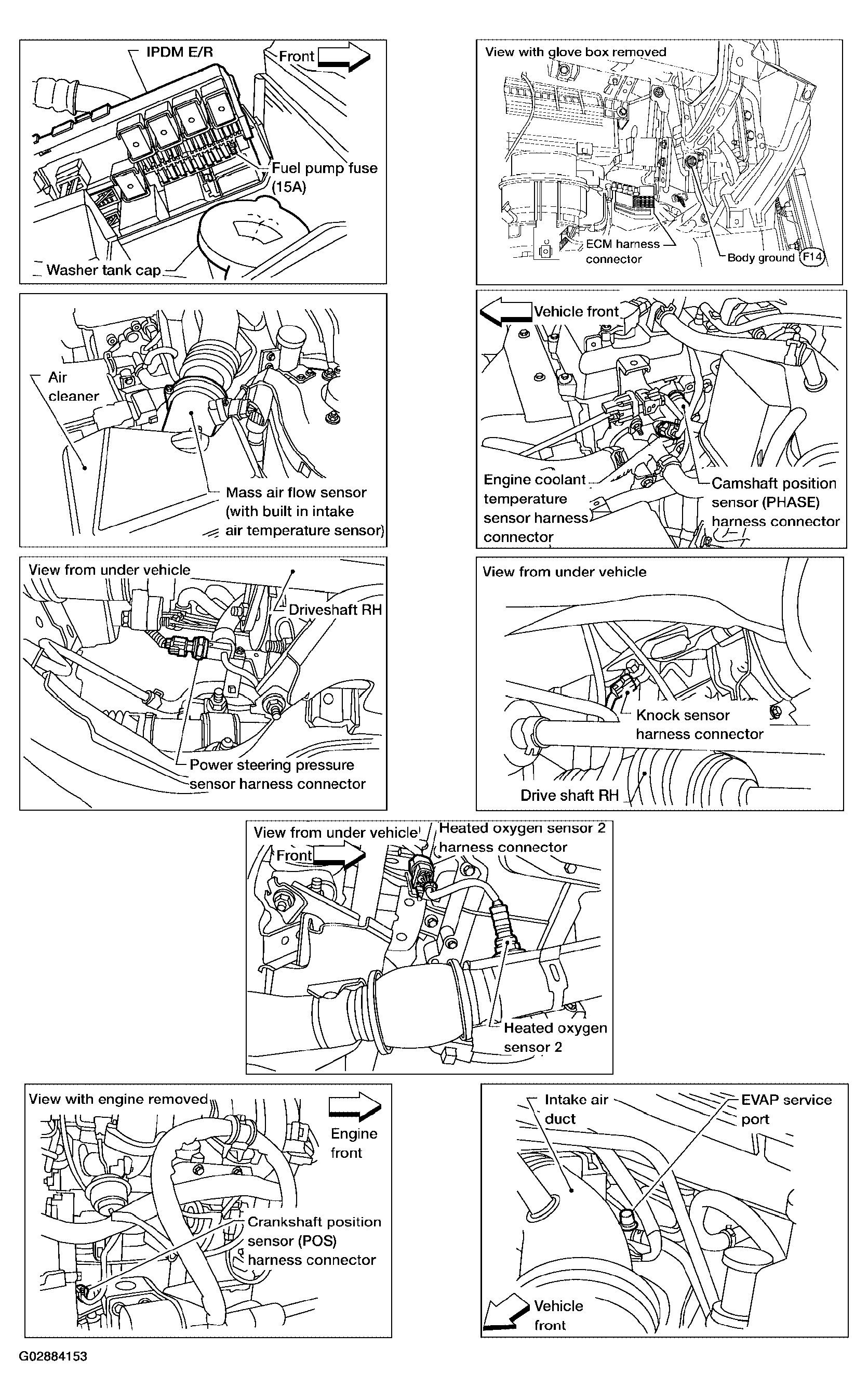 IPDM E/R
Front
Fuel pump fuse (15A)
Washer tank cap

View with glove box removed
ECM harness connector
Body ground F14

Air cleaner
Mass air flow sensor (with built in intake air temperature sensor)

Vehicle front
Engine coolant temperature sensor harness connector
Camshaft position sensor (PHASE) harness connector

View from under vehicle
Driveshaft RH
Power steering pressure sensor harness connector

View from under vehicle
Knock sensor harness connector
Drive shaft RH

View from under vehicle
Front
Heated oxygen sensor 2 harness connector
Heated oxygen sensor 2

View with engine removed
Engine front
Crankshaft position sensor (POS) harness connector

Intake air duct
EVAP service port
Vehicle front

G02884153