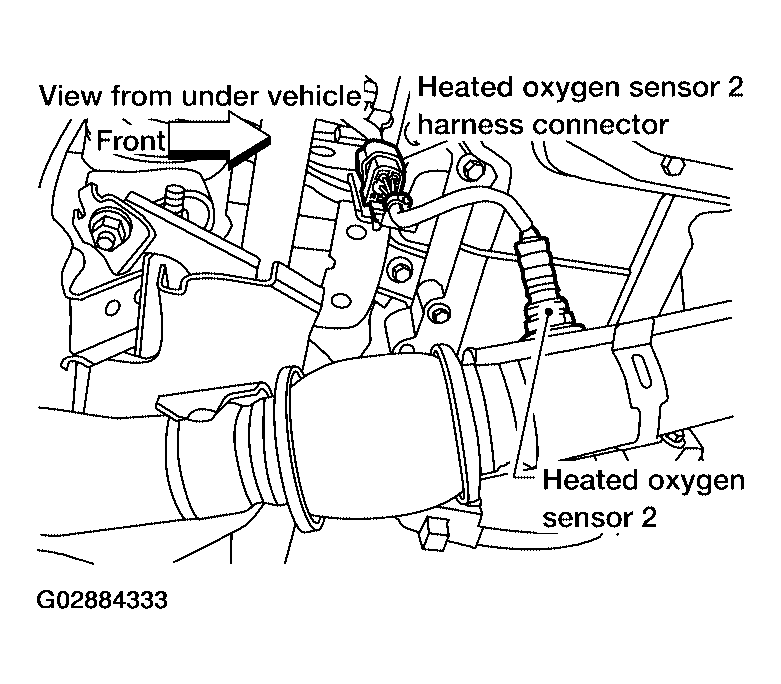 View from under vehicle

Front

Heated oxygen sensor 2 harness connector

Heated oxygen sensor 2

G02884333