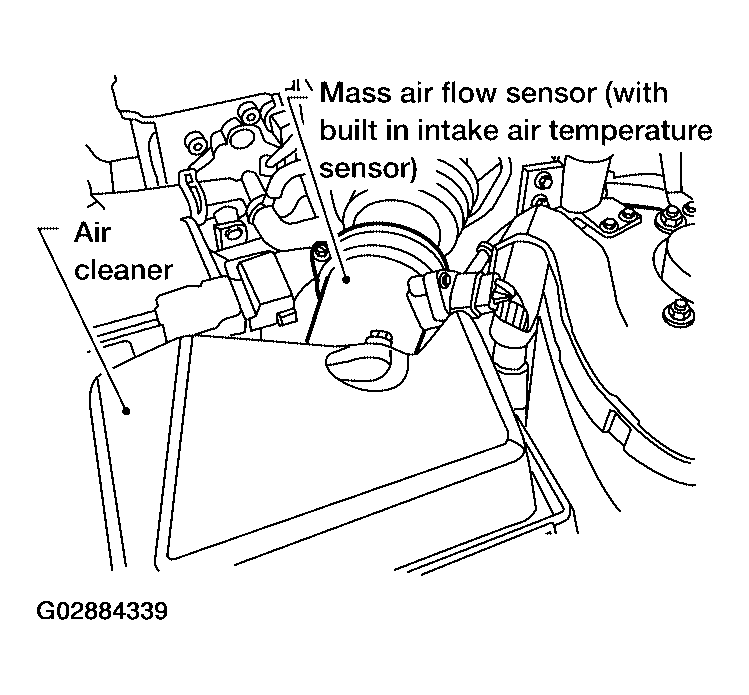 Mass air flow sensor (with built in intake air temperature sensor)

Air cleaner

G02884339