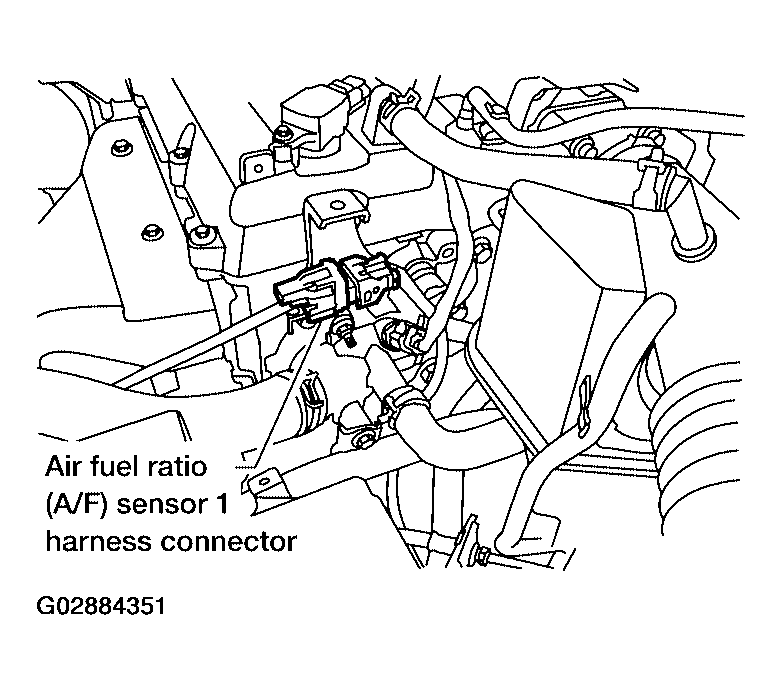 Air fuel ratio
(A/F) sensor 1
harness connector

G02884351