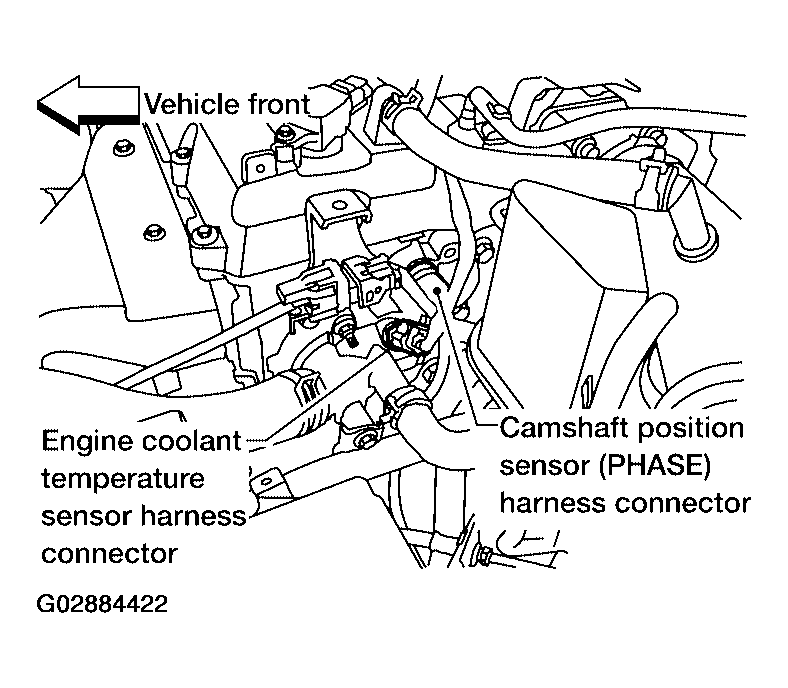 Vehicle front

Engine coolant temperature sensor harness connector

Camshaft position sensor (PHASE) harness connector

G02884422