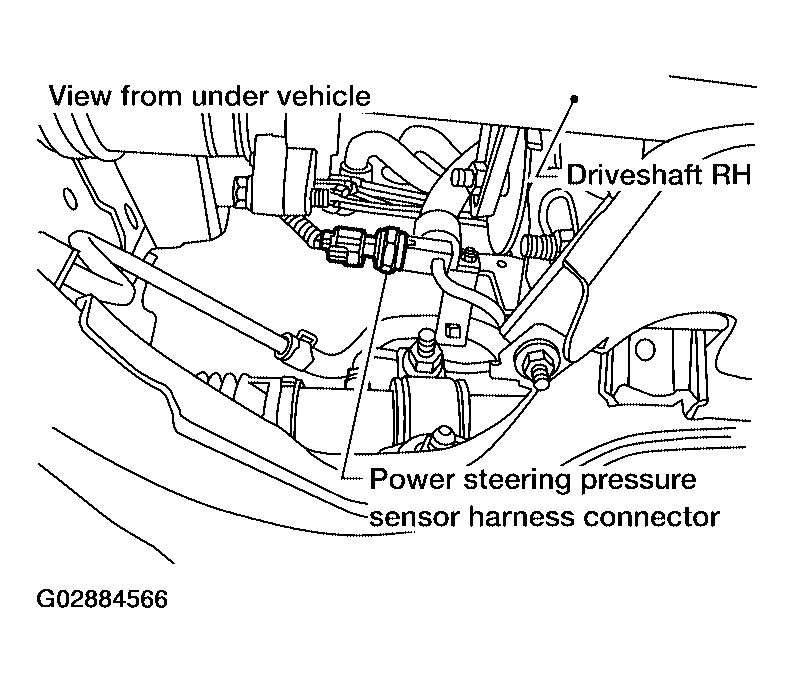 View from under vehicle

Driveshaft RH

Power steering pressure sensor harness connector

G02884566