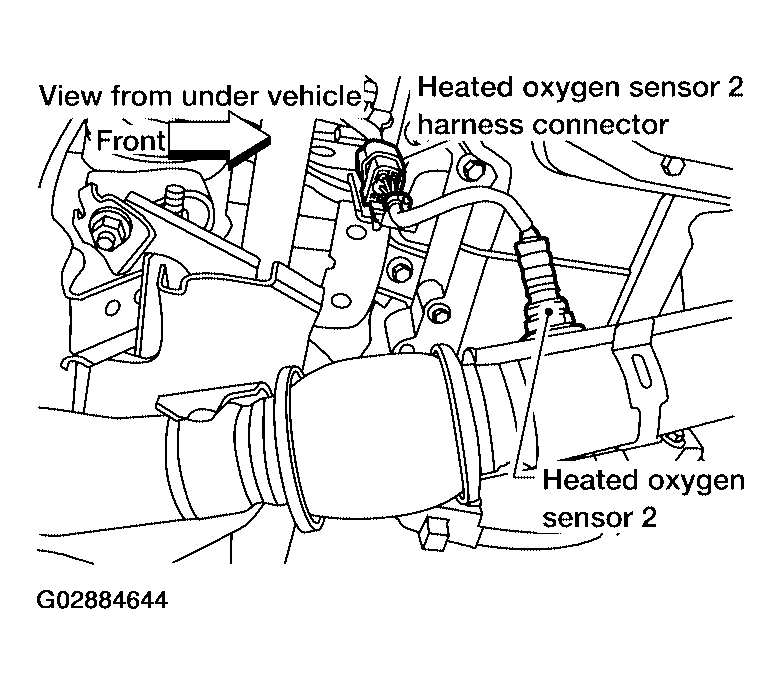 View from under vehicle

Front

Heated oxygen sensor 2 harness connector

Heated oxygen sensor 2

G02884644