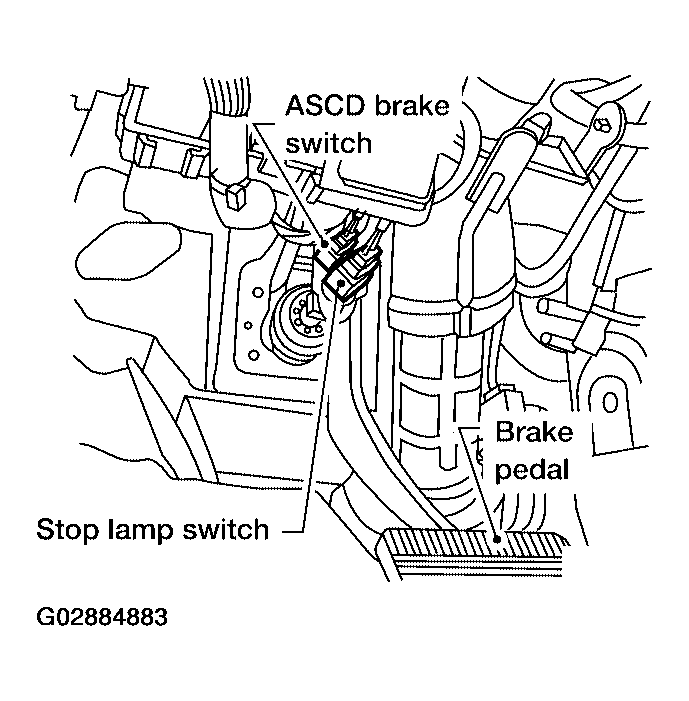 ASCD brake switch

Brake pedal

Stop lamp switch

G02884883