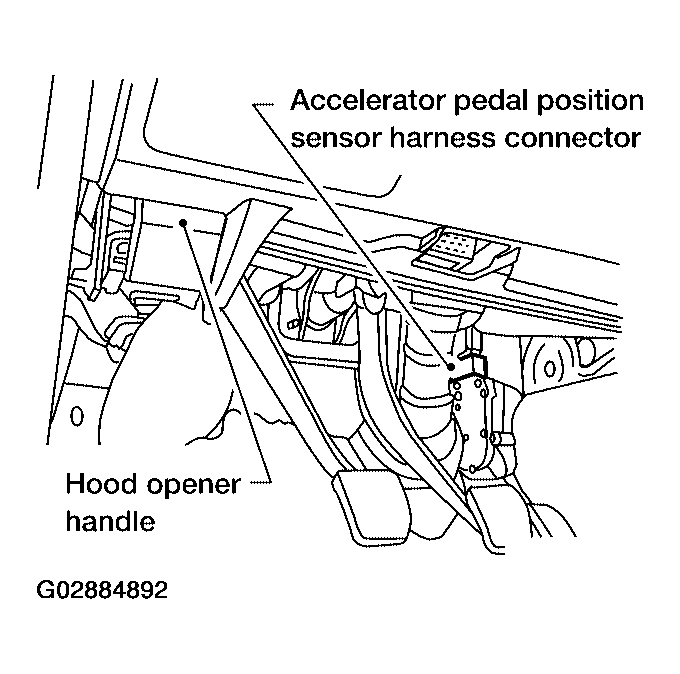 Accelerator pedal position sensor harness connector

Hood opener handle

G02884892