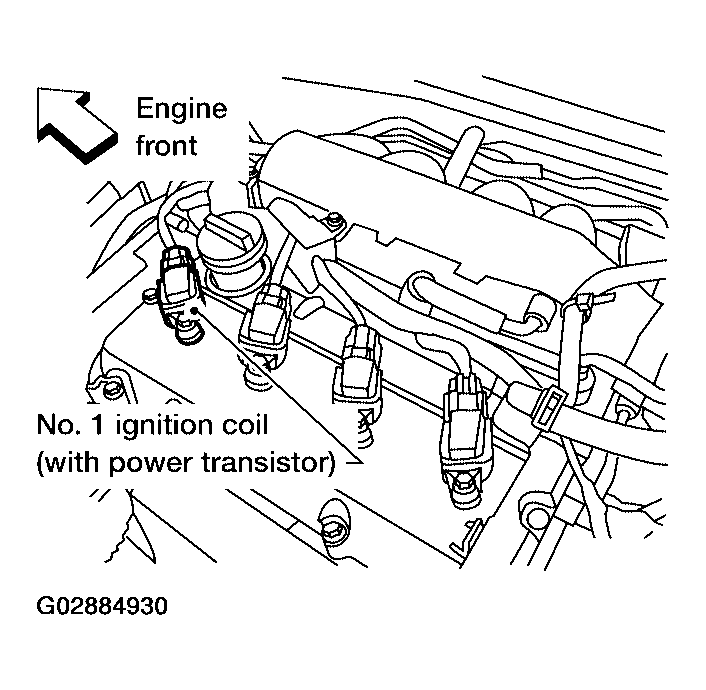 Engine front

No. 1 ignition coil (with power transistor)

G02884930