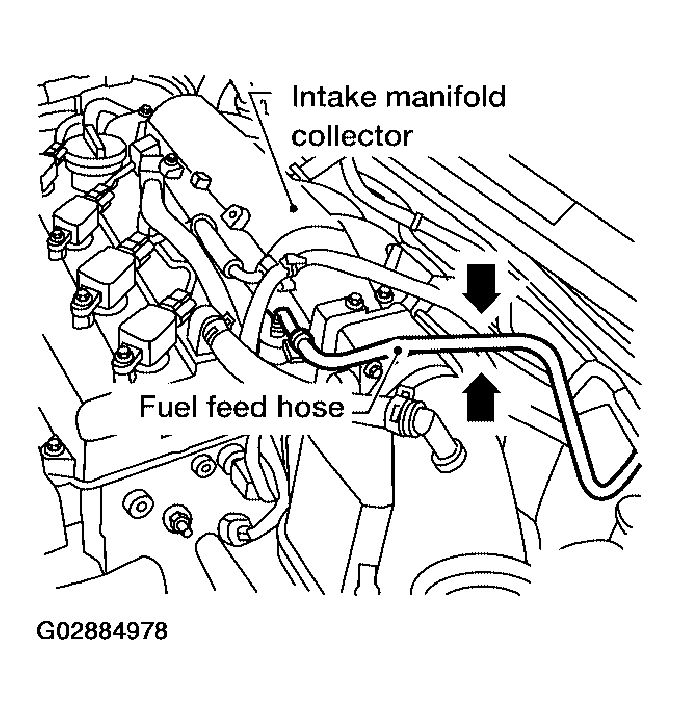 Intake manifold collector

Fuel feed hose

G02884978