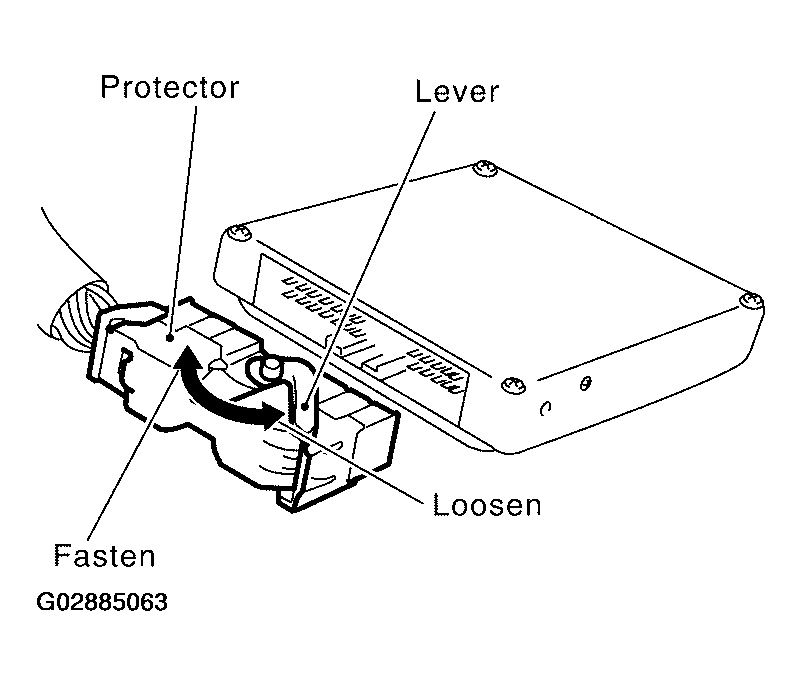 Protector
Lever
Loosen
Fasten
G02885063