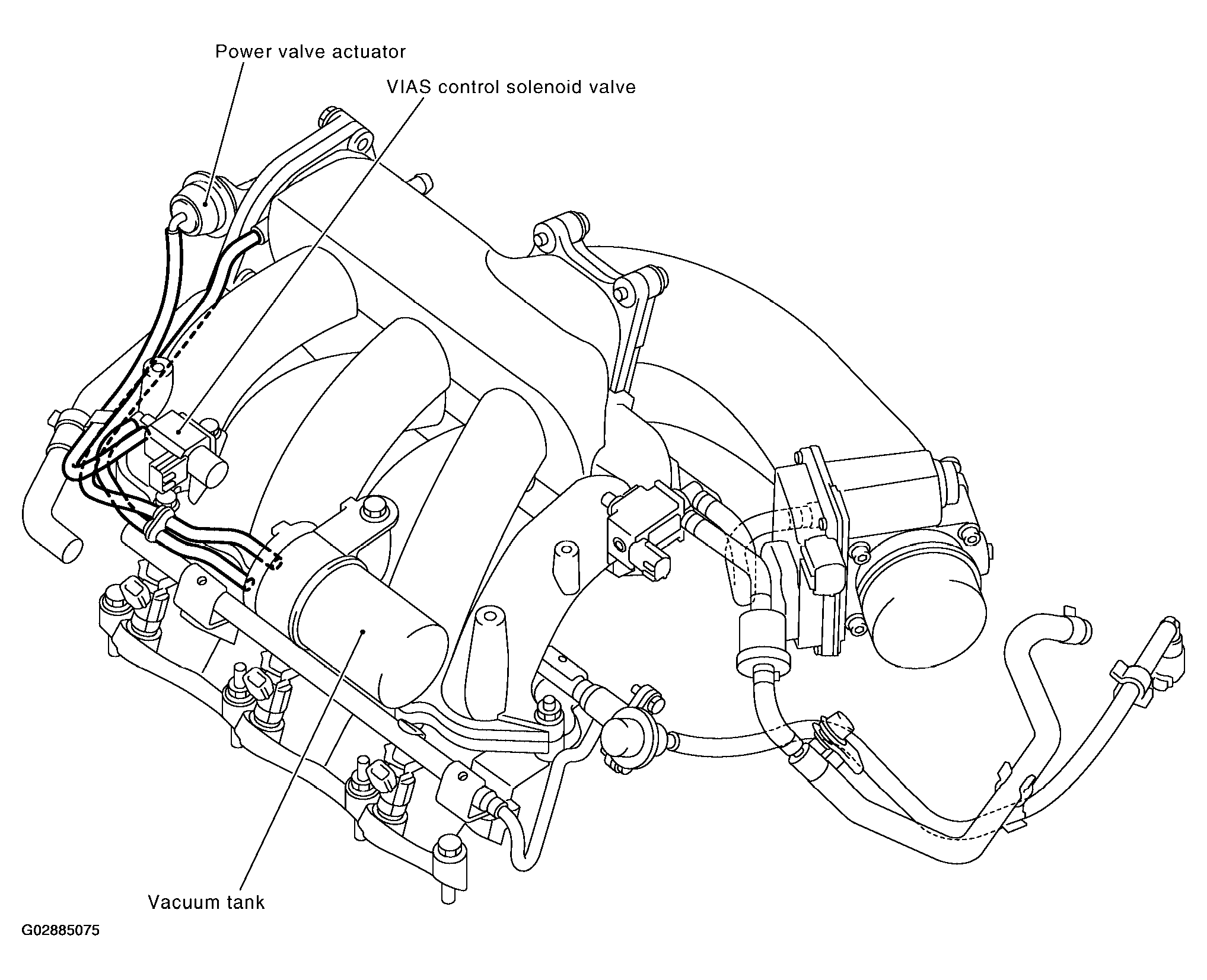 Power valve actuator

VIAS control solenoid valve

Vacuum tank

G02885075