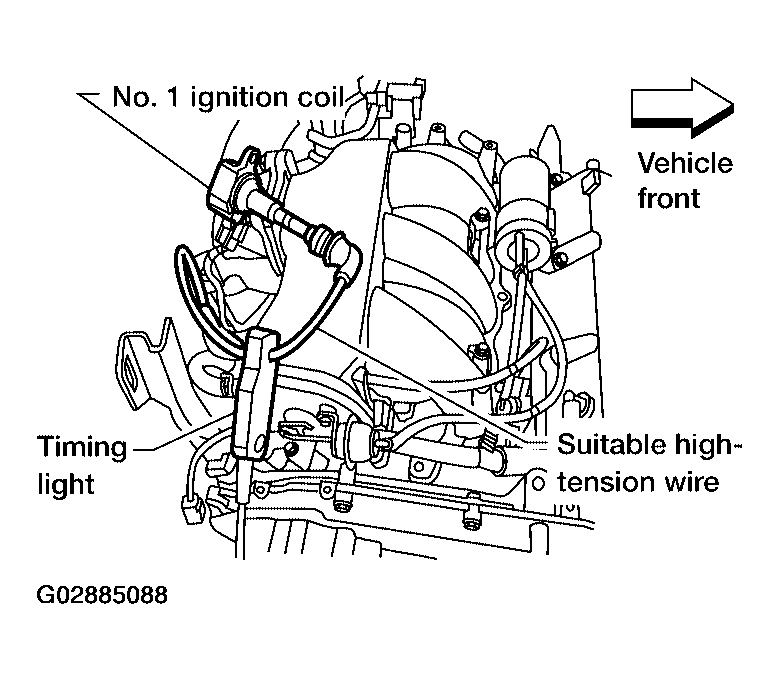 No. 1 ignition coil

Vehicle front

Timing light

Suitable high-tension wire

G02885088