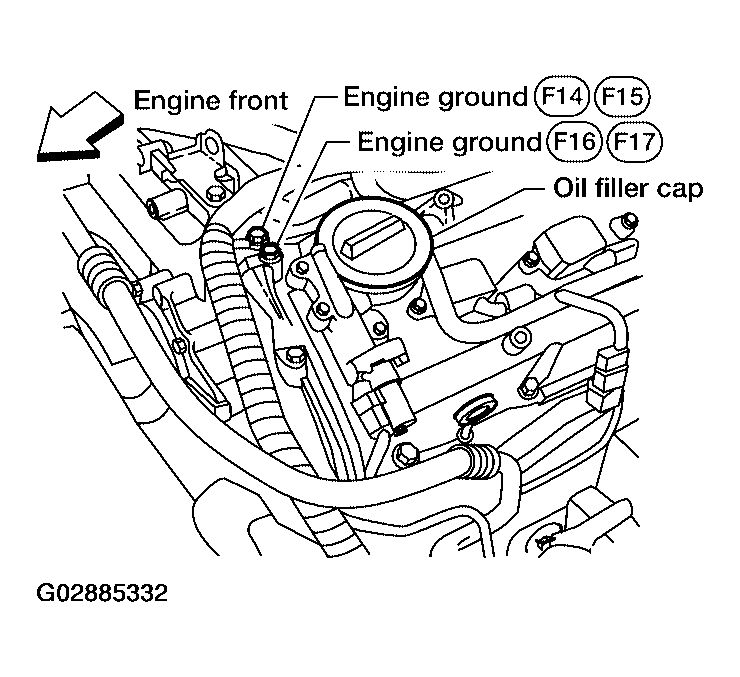 Engine front

Engine ground F14 F15

Engine ground F16 F17

Oil filler cap

G02885332