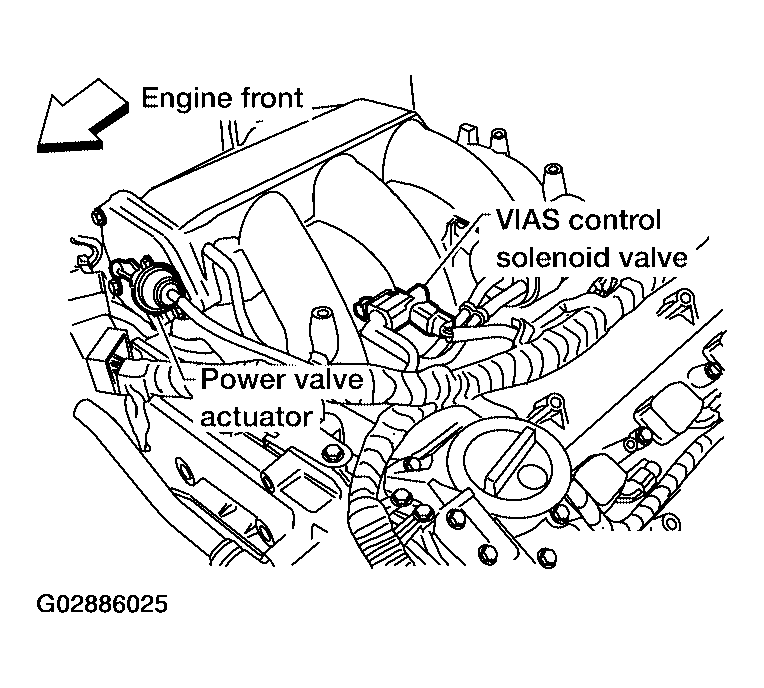 Engine front

VIAS control solenoid valve

Power valve actuator

G02886025