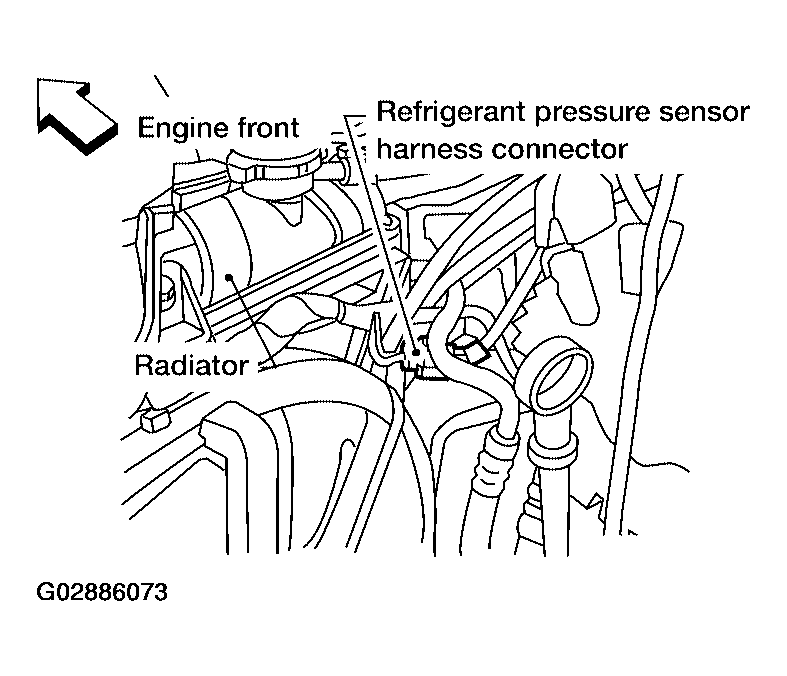 Engine front

Refrigerant pressure sensor harness connector

Radiator

G02886073