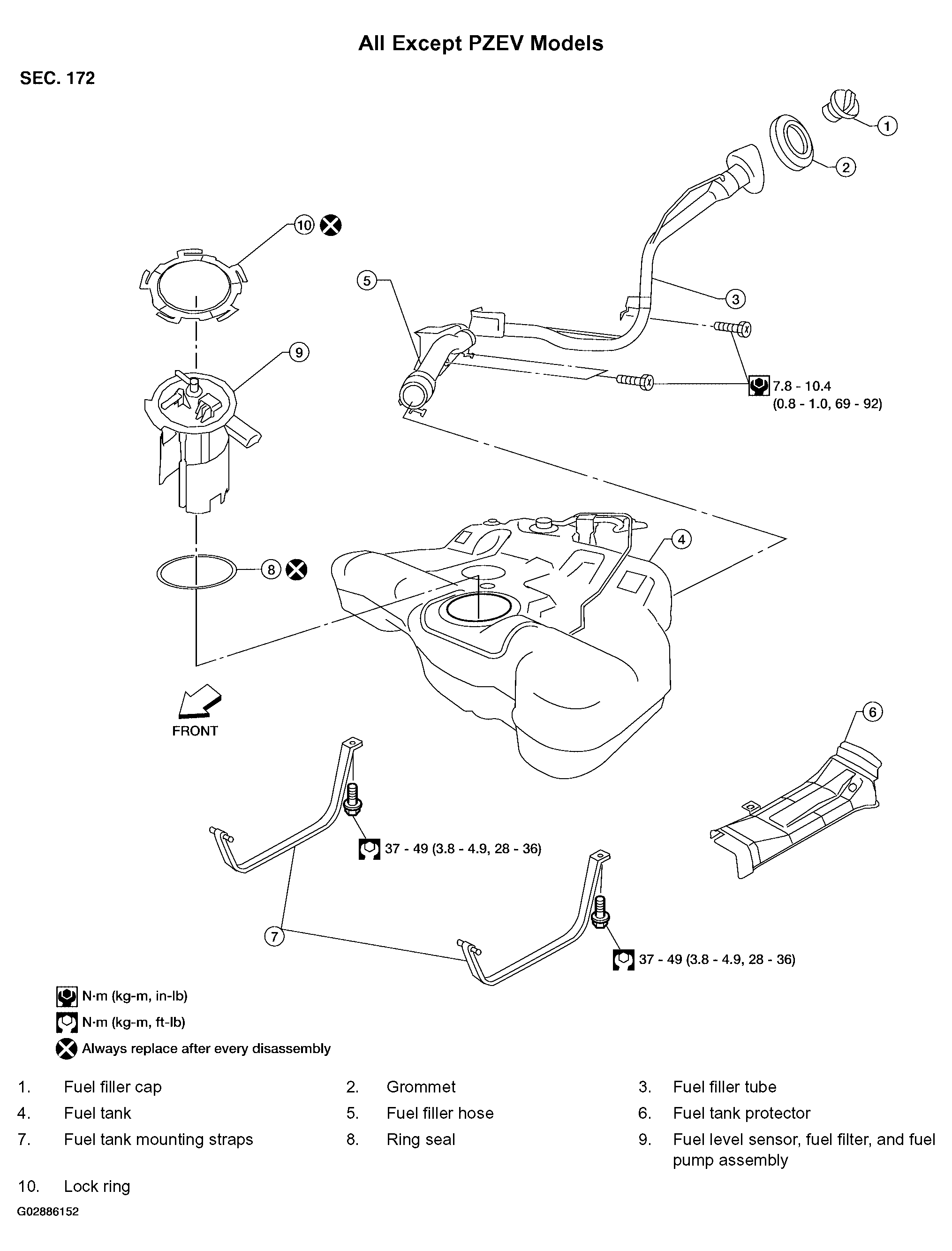 All Except PZEV Models

SEC. 172

1
2
10
5
3
9
7.8 - 10.4
(0.8 - 1.0, 69 - 92)
4
8
FRONT
6
37 - 49 (3.8 - 4.9, 28 - 36)
7
37 - 49 (3.8 - 4.9, 28 - 36)

N·m (kg-m, in-lb)
N·m (kg-m, ft-lb)
Always replace after every disassembly

| 1. | Fuel filler cap | 2. | Grommet | 3. | Fuel filler tube |
|---|---|---|---|---|---|
| 4. | Fuel tank | 5. | Fuel filler hose | 6. | Fuel tank protector |
| 7. | Fuel tank mounting straps | 8. | Ring seal | 9. | Fuel level sensor, fuel filter, and fuel pump assembly |
| 10. | Lock ring | | | | |

G02886152