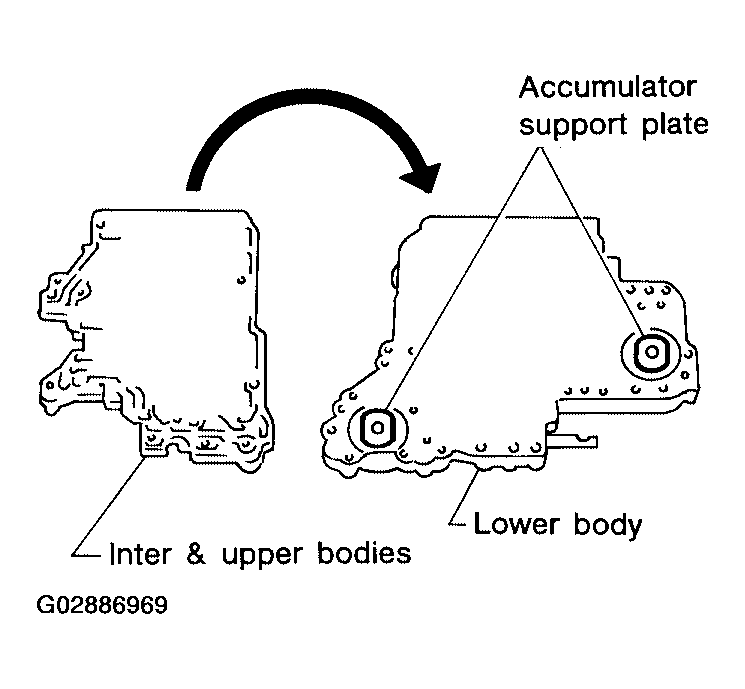 Accumulator support plate

Lower body

Inter & upper bodies

G02886969