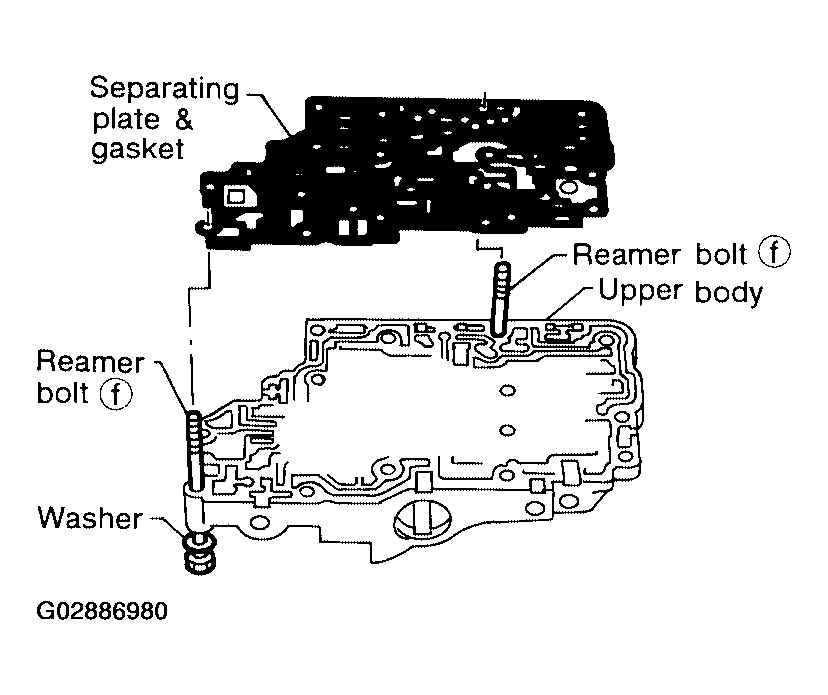 Separating plate & gasket

Reamer bolt ⓕ

Upper body

Reamer bolt ⓕ

Washer

G02886980