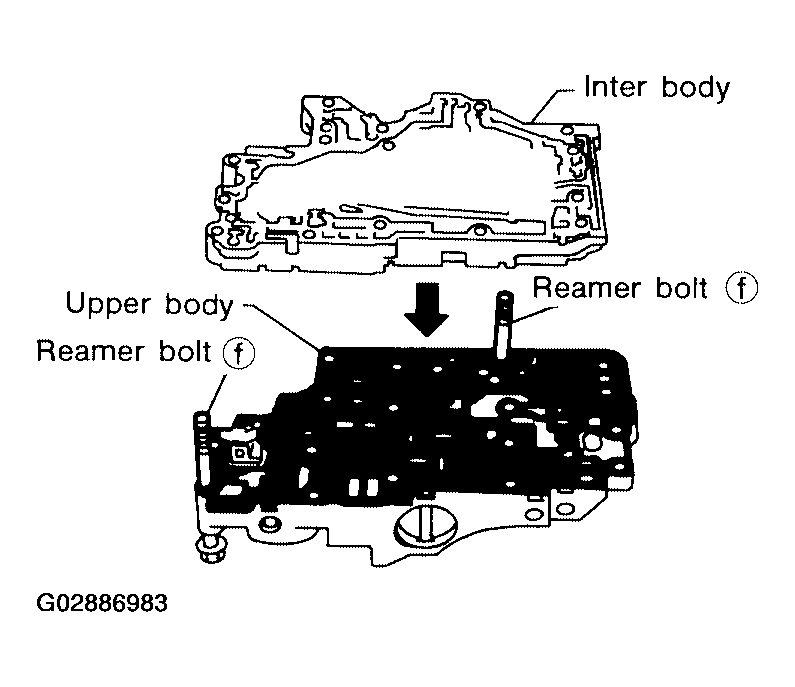 Inter body

Reamer bolt ⓕ

Upper body

Reamer bolt ⓕ

G02886983