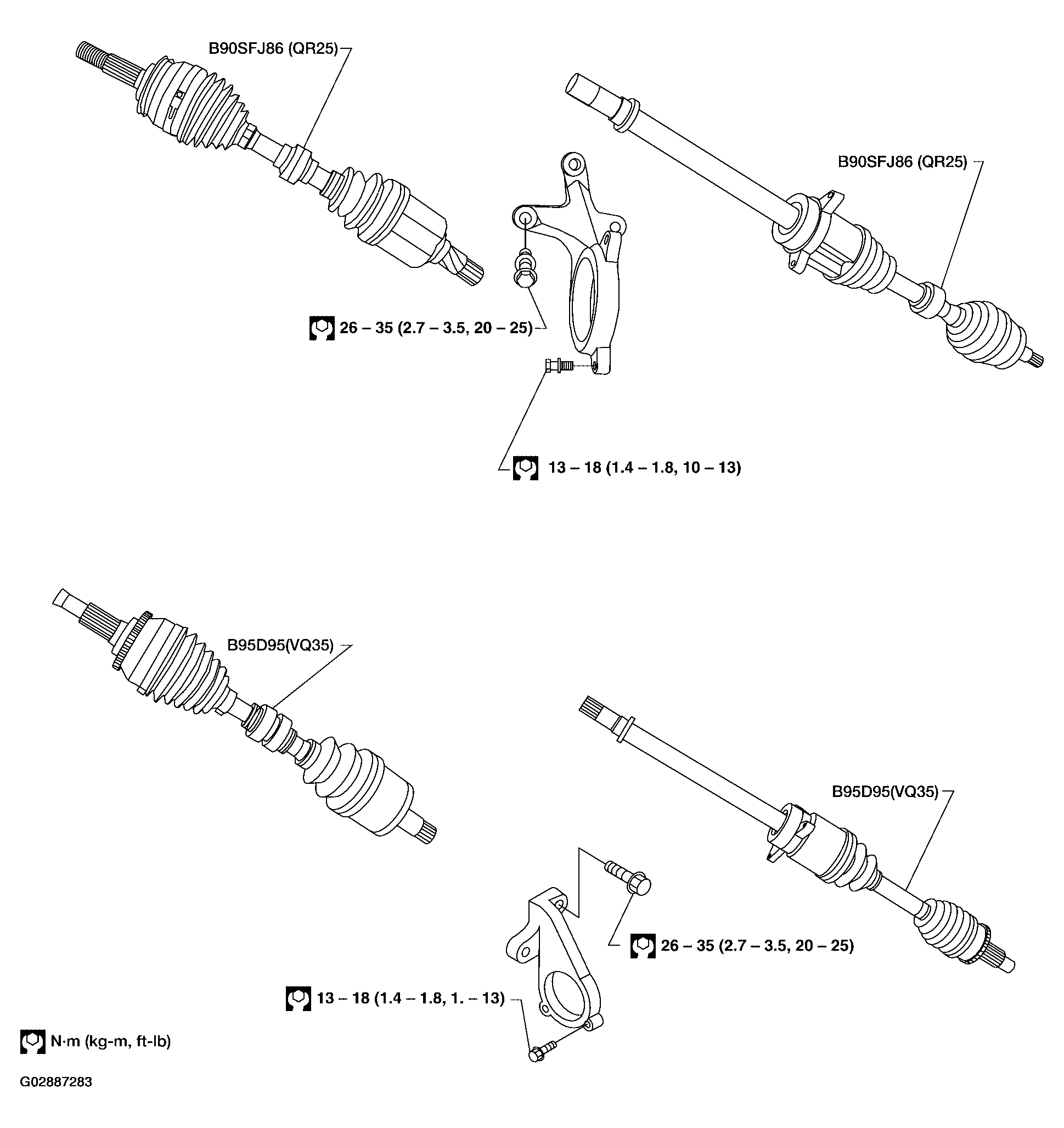 B90SFJ86 (QR25)

B90SFJ86 (QR25)

26 – 35 (2.7 – 3.5, 20 – 25)

13 – 18 (1.4 – 1.8, 10 – 13)

B95D95(VQ35)

B95D95(VQ35)

26 – 35 (2.7 – 3.5, 20 – 25)

13 – 18 (1.4 – 1.8, 1. – 13)

N·m (kg-m, ft-lb)

G02887283