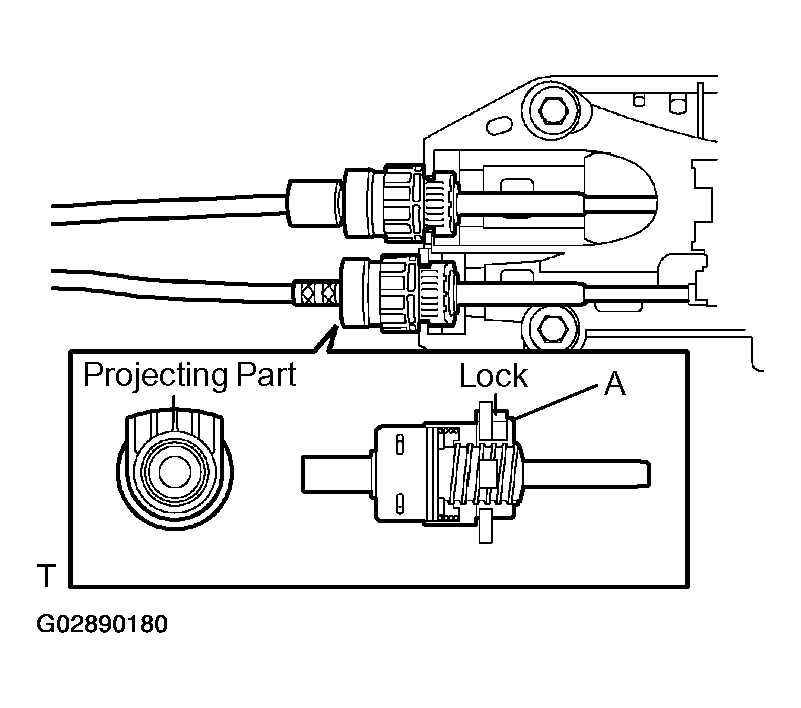 Projecting Part

Lock

A

T

G02890180