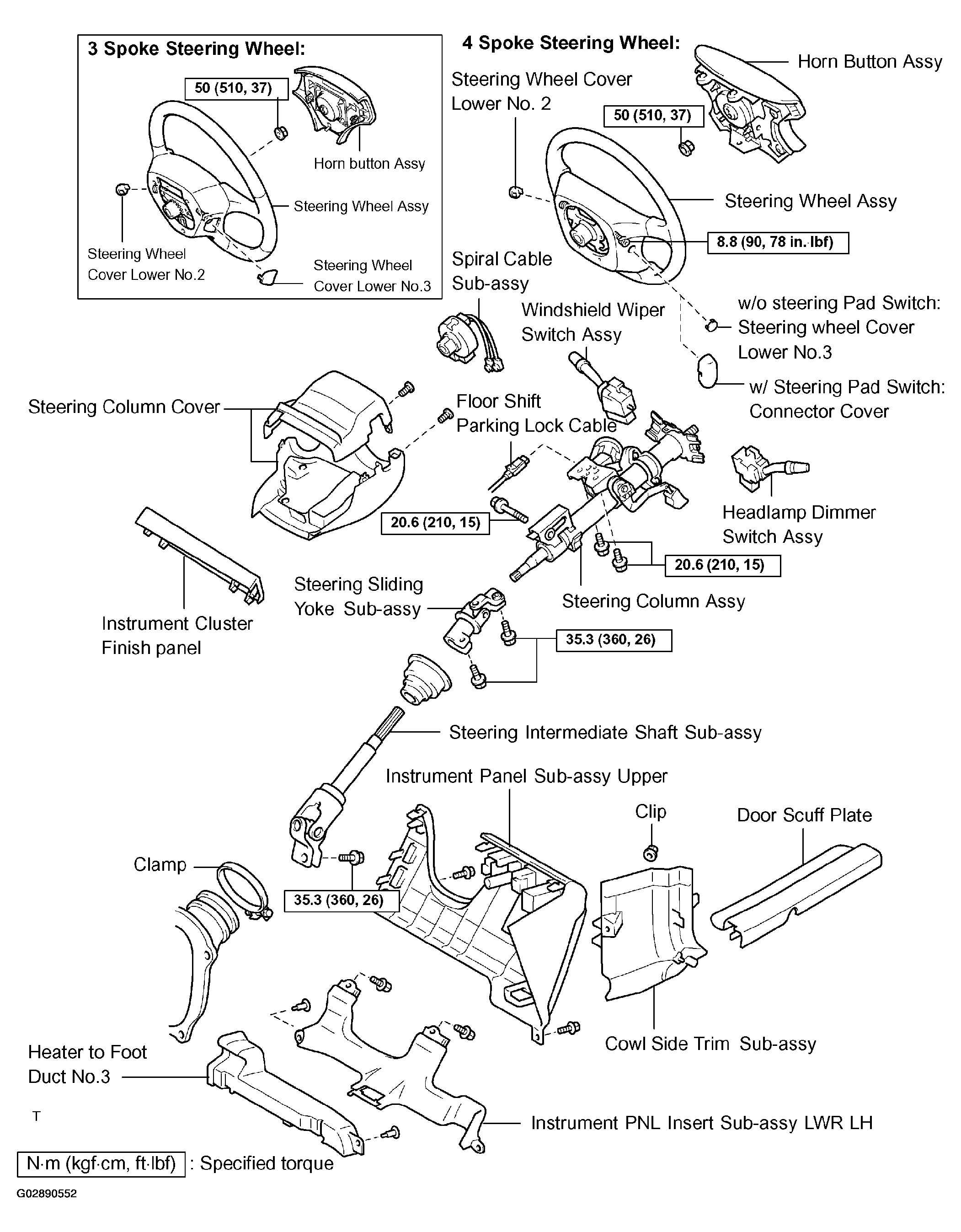 3 Spoke Steering Wheel:

50 (510, 37)

Horn button Assy

Steering Wheel Assy

Steering Wheel Cover Lower No.2

Steering Wheel Cover Lower No.3

4 Spoke Steering Wheel:

Horn Button Assy

Steering Wheel Cover Lower No. 2

50 (510, 37)

Steering Wheel Assy

8.8 (90, 78 in.·lbf)

Spiral Cable Sub-assy

Windshield Wiper Switch Assy

w/o steering Pad Switch: Steering wheel Cover Lower No.3

w/ Steering Pad Switch: Connector Cover

Steering Column Cover

Floor Shift Parking Lock Cable

Headlamp Dimmer Switch Assy

20.6 (210, 15)

20.6 (210, 15)

Instrument Cluster Finish panel

Steering Sliding Yoke Sub-assy

Steering Column Assy

35.3 (360, 26)

Steering Intermediate Shaft Sub-assy

Instrument Panel Sub-assy Upper

Clip

Door Scuff Plate

Clamp

35.3 (360, 26)

Cowl Side Trim Sub-assy

Heater to Foot Duct No.3

T

Instrument PNL Insert Sub-assy LWR LH

N·m (kgf·cm, ft·lbf) : Specified torque

G02890552