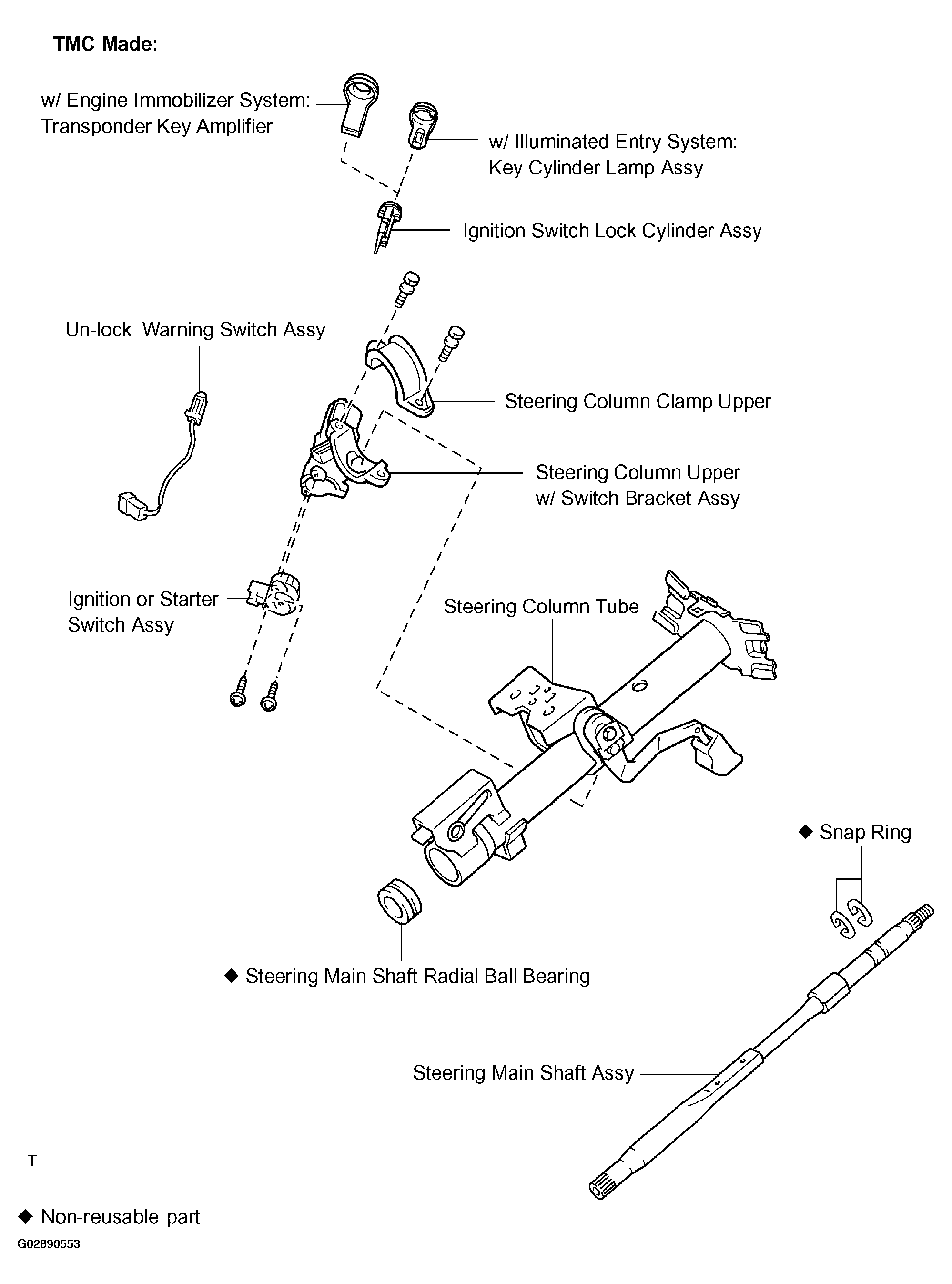 TMC Made:

w/ Engine Immobilizer System:
Transponder Key Amplifier

w/ Illuminated Entry System:
Key Cylinder Lamp Assy

Ignition Switch Lock Cylinder Assy

Un-lock Warning Switch Assy

Steering Column Clamp Upper

Steering Column Upper
w/ Switch Bracket Assy

Ignition or Starter
Switch Assy

Steering Column Tube

◆ Snap Ring

◆ Steering Main Shaft Radial Ball Bearing

Steering Main Shaft Assy

T

◆ Non-reusable part

G02890553