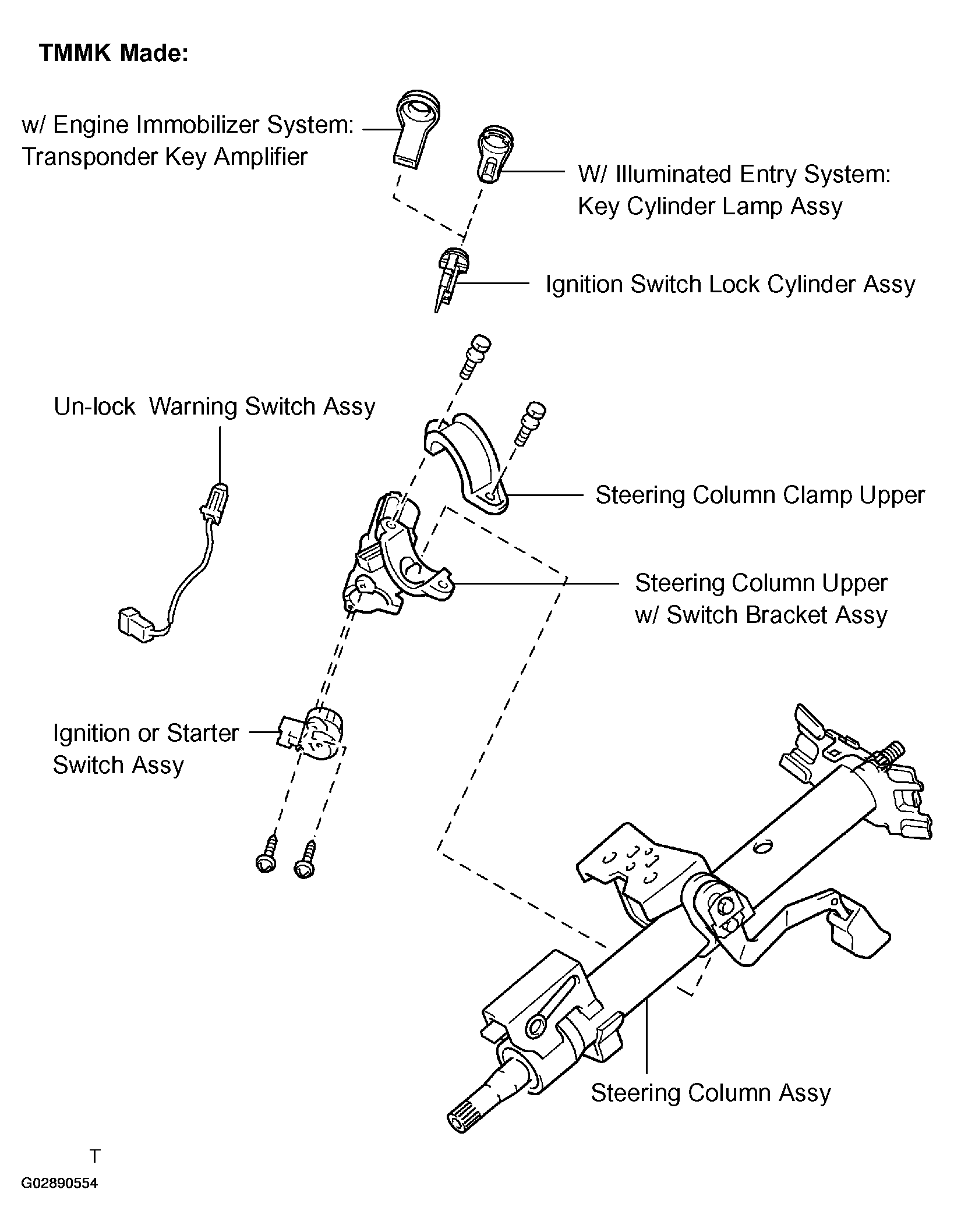 TMMK Made:

w/ Engine Immobilizer System:
Transponder Key Amplifier

W/ Illuminated Entry System:
Key Cylinder Lamp Assy

Ignition Switch Lock Cylinder Assy

Un-lock Warning Switch Assy

Steering Column Clamp Upper

Steering Column Upper
w/ Switch Bracket Assy

Ignition or Starter
Switch Assy

Steering Column Assy

T

G02890554