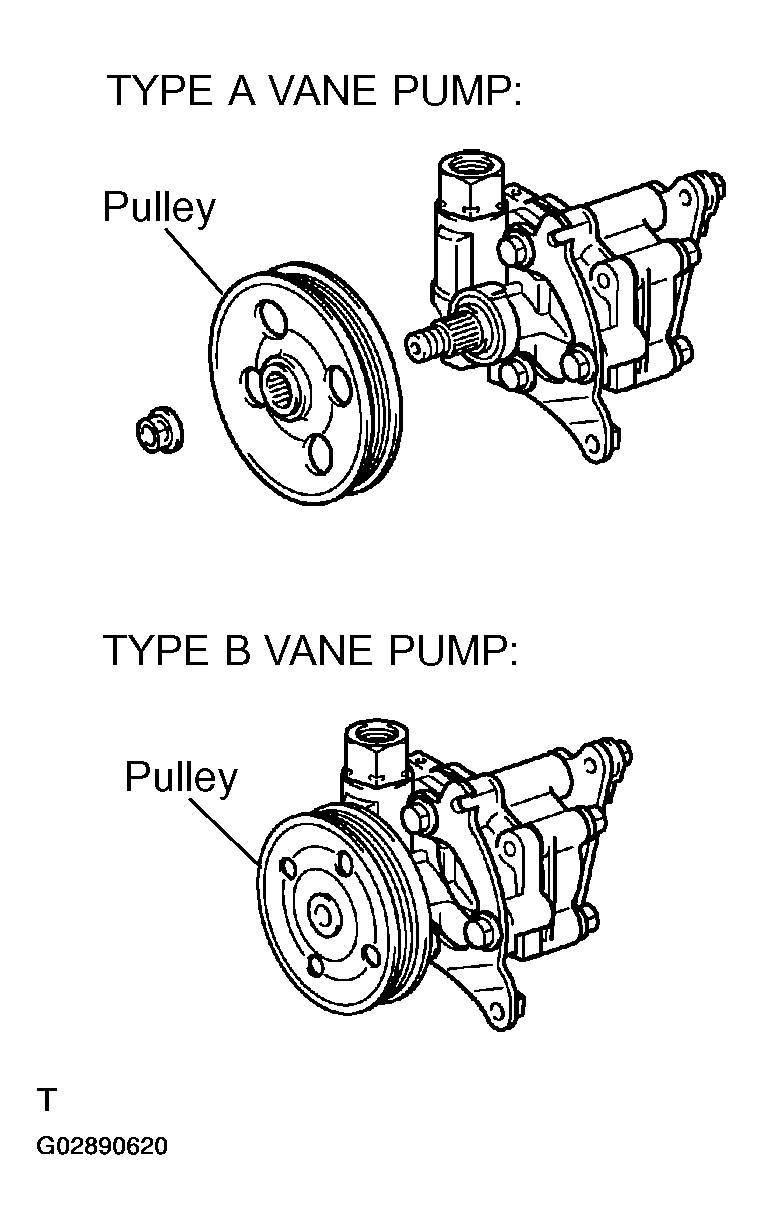 TYPE A VANE PUMP:

Pulley

TYPE B VANE PUMP:

Pulley

T

G02890620