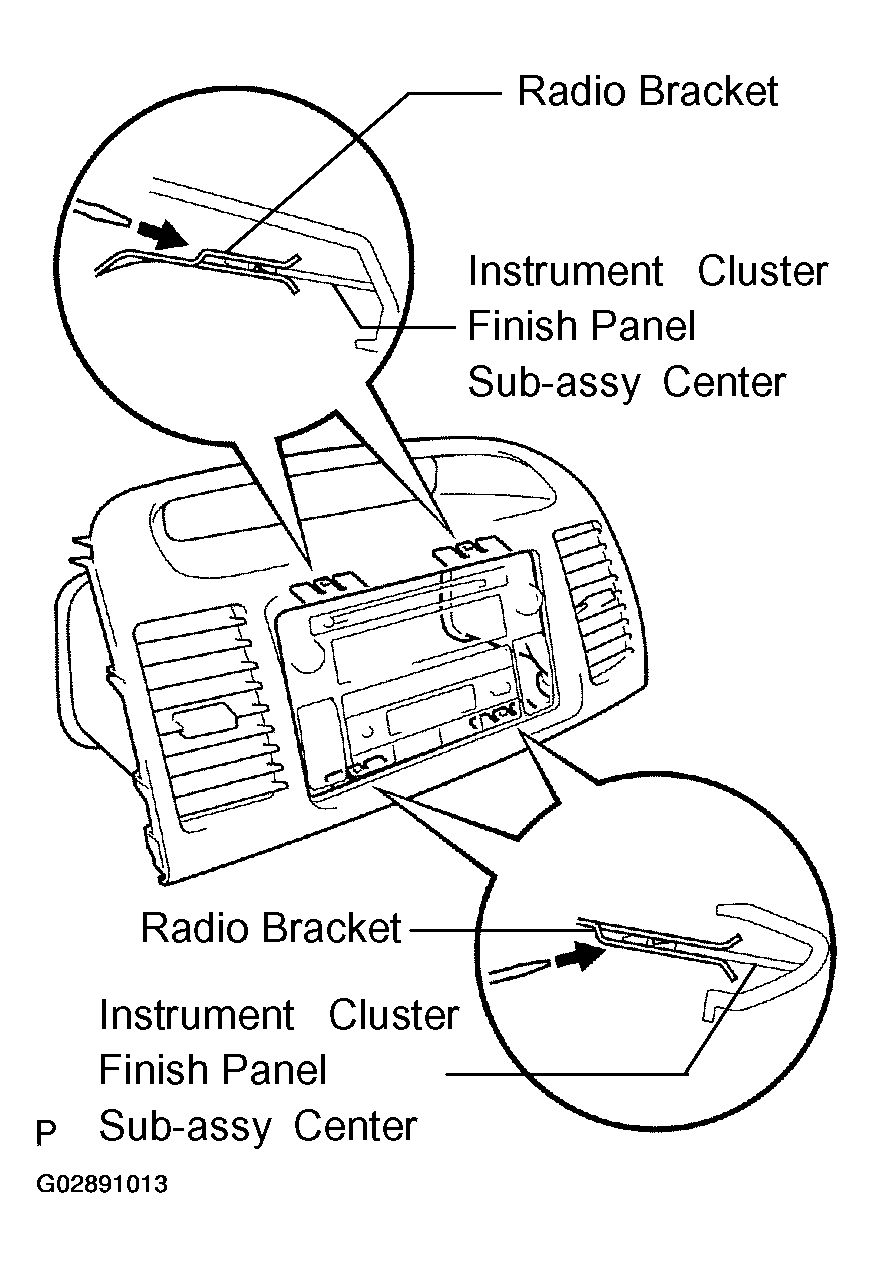 Radio Bracket

Instrument Cluster Finish Panel Sub-assy Center

Radio Bracket

Instrument Cluster Finish Panel Sub-assy Center

P

G02891013