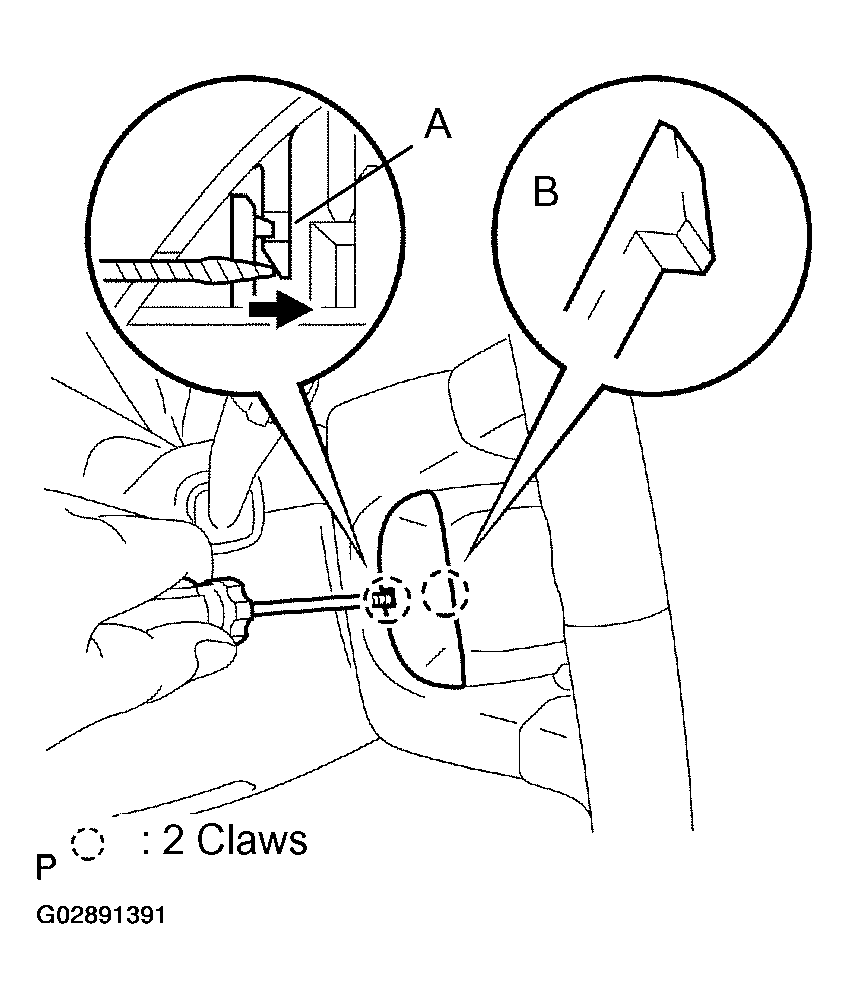 A

B

P : 2 Claws

G02891391