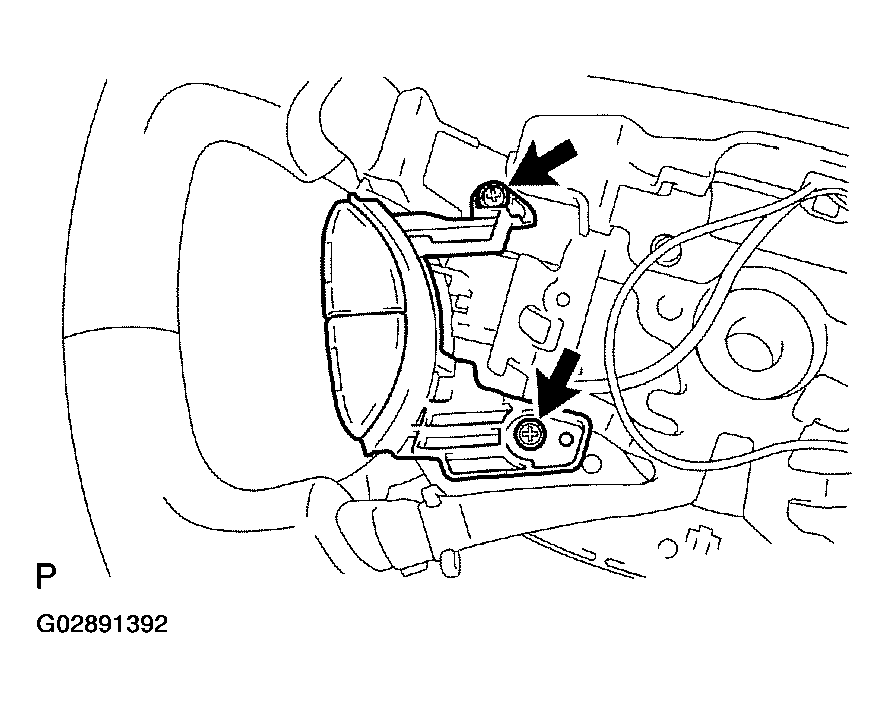 P

G02891392