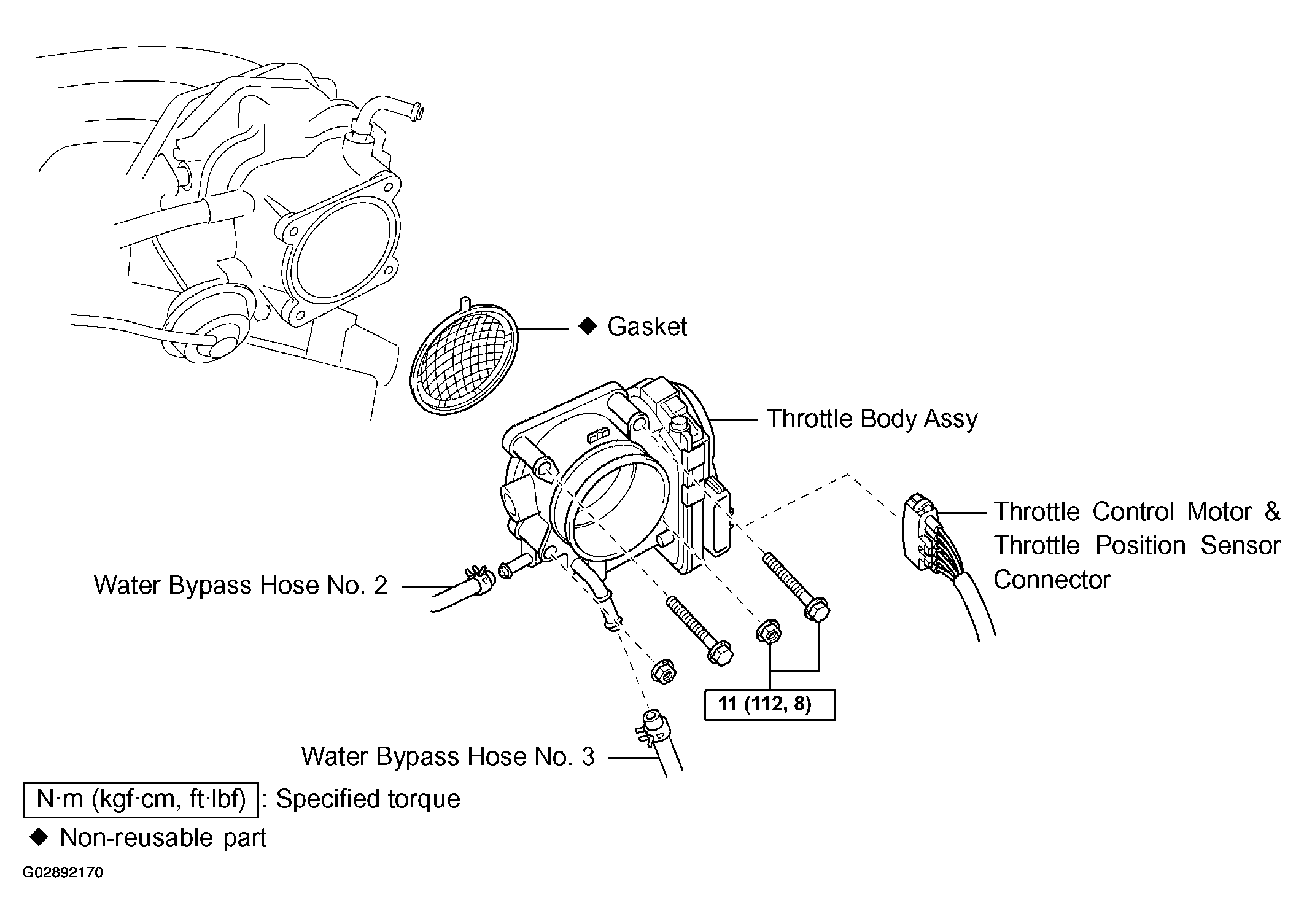 ◆ Gasket

Throttle Body Assy

Throttle Control Motor & Throttle Position Sensor Connector

Water Bypass Hose No. 2

11 (112, 8)

Water Bypass Hose No. 3

N·m (kgf·cm, ft·lbf) : Specified torque

◆ Non-reusable part

G02892170