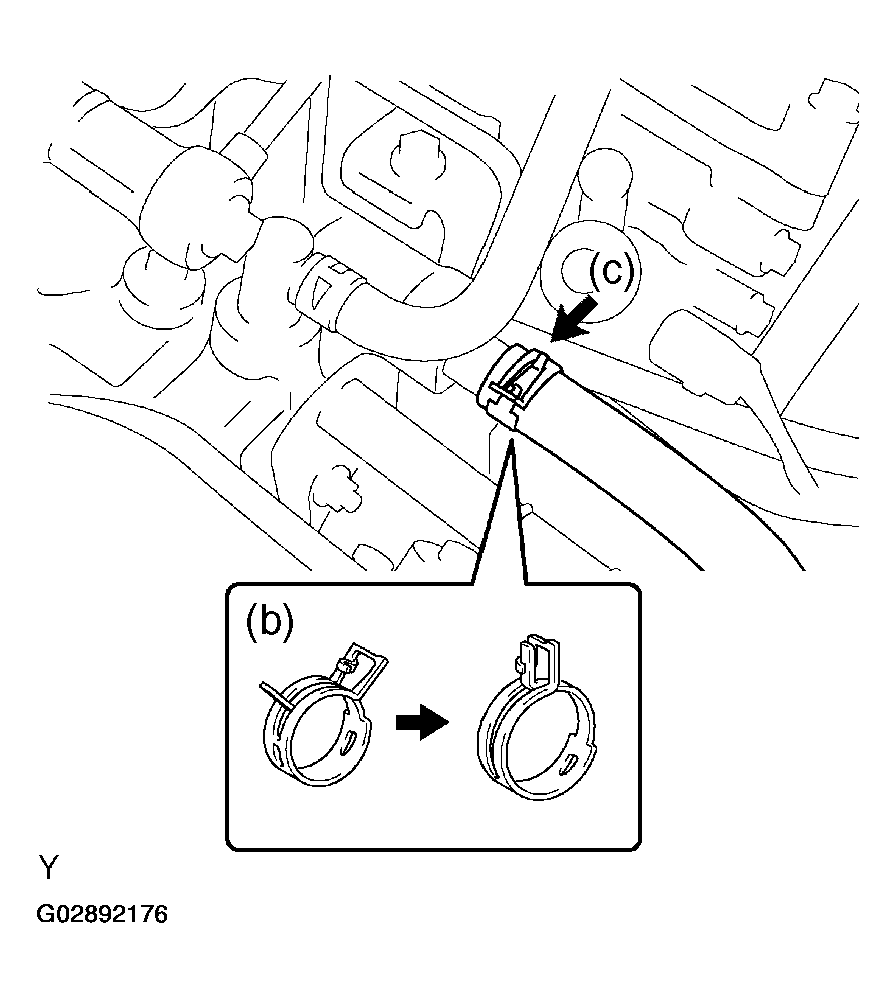 (c)

(b)

Y

G02892176