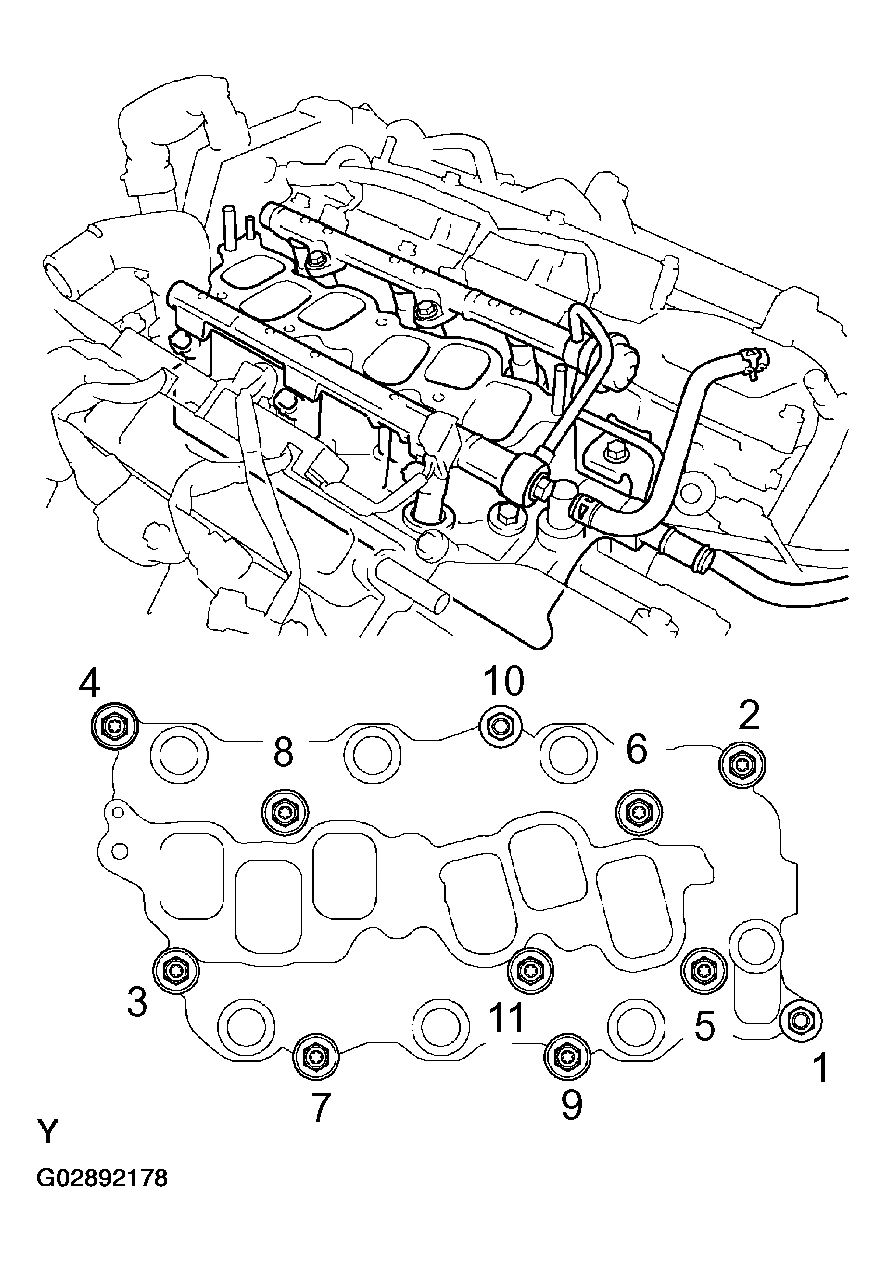 4
10
2
8
6
3
11
5
1
7
9
Y
G02892178