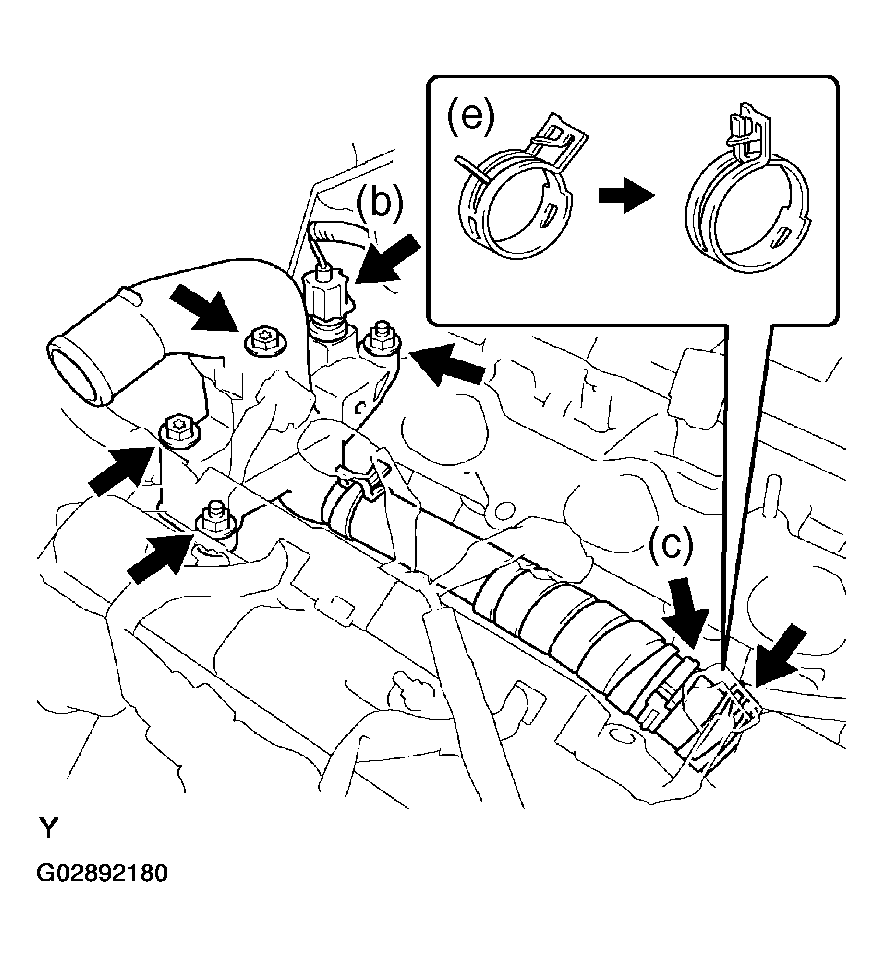 (e)

(b)

(c)

Y

G02892180