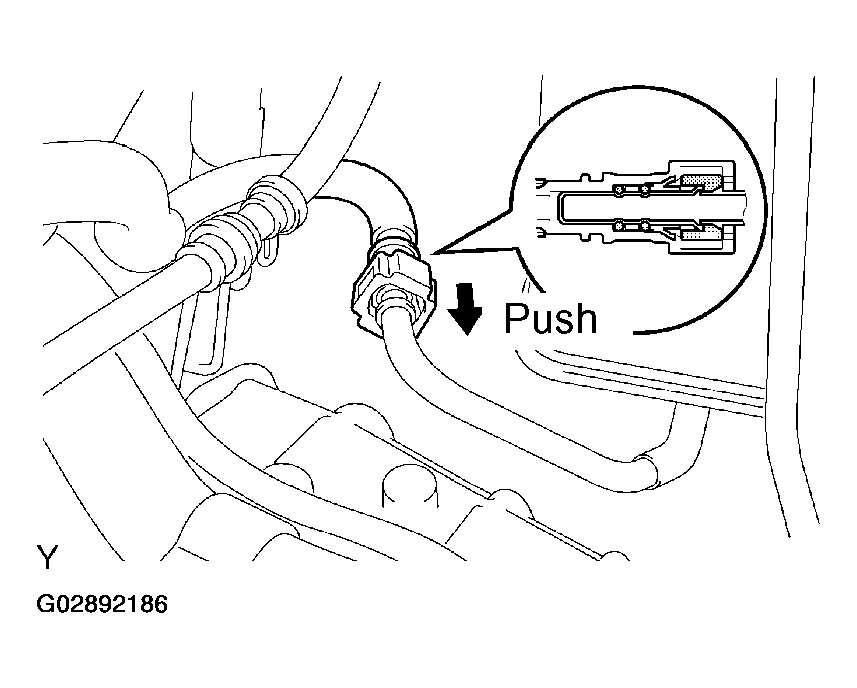 Push

Y

G02892186