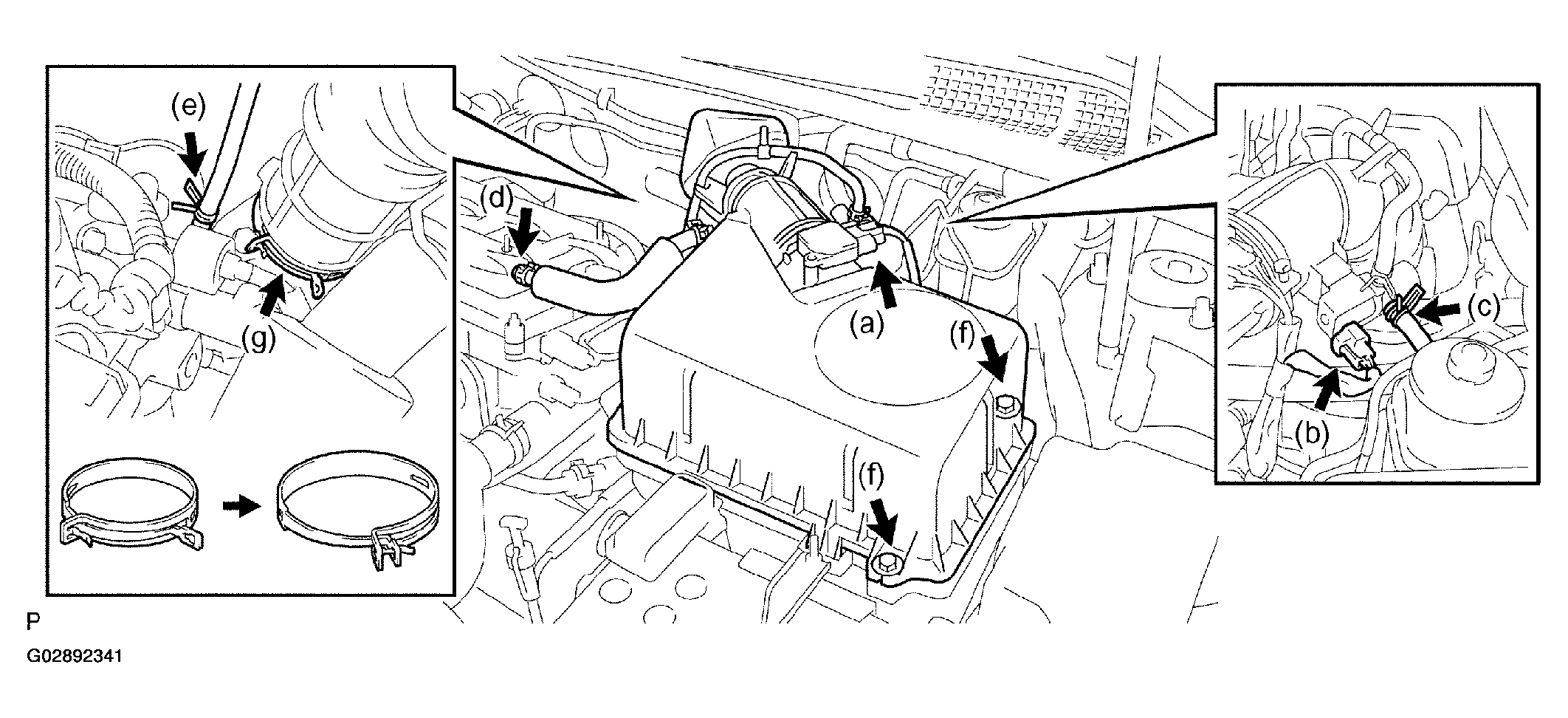 (e)
(g)
(d)
(a)
(f)
(f)
(c)
(b)
P
G02892341