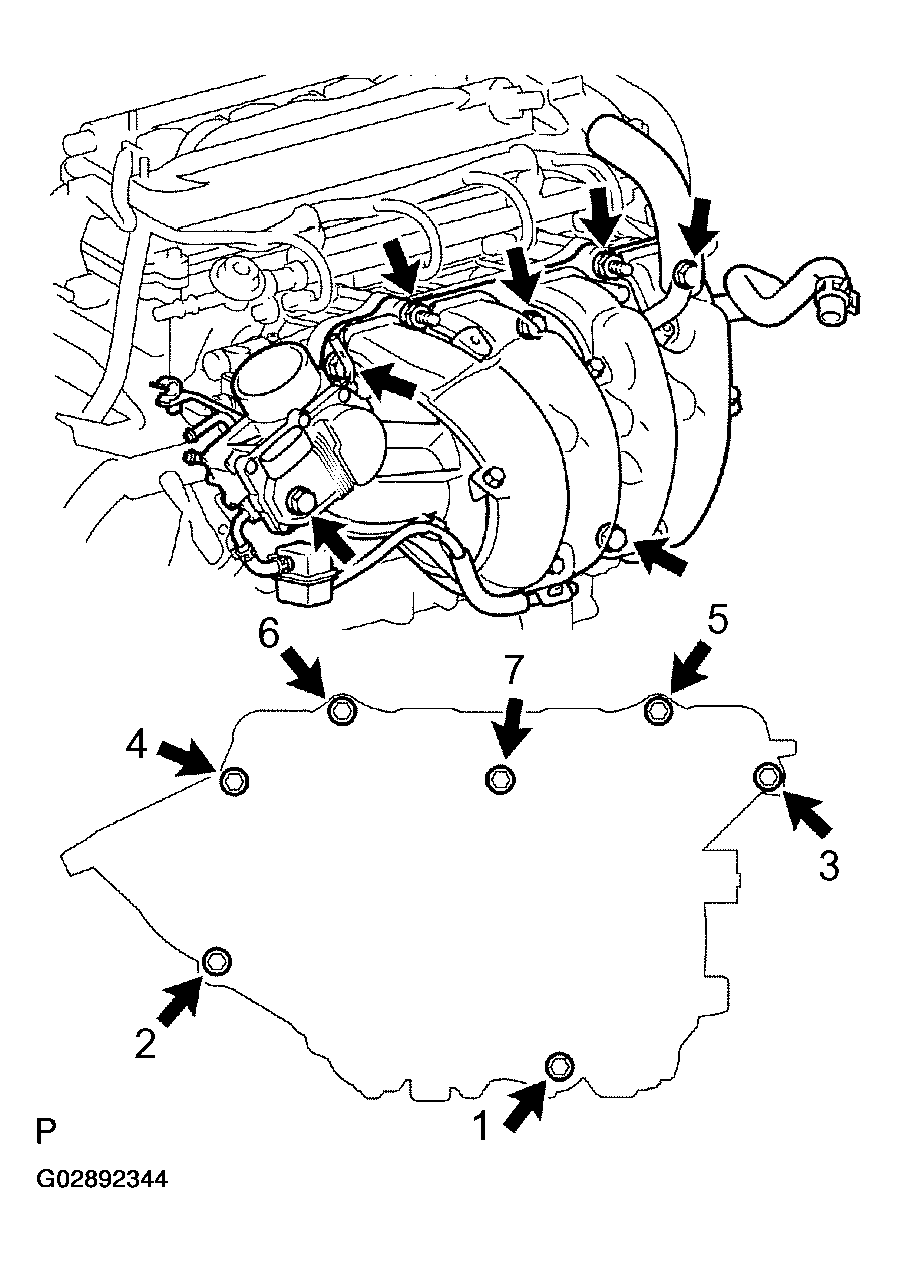 6
7
5
4
3
2
1
P
G02892344