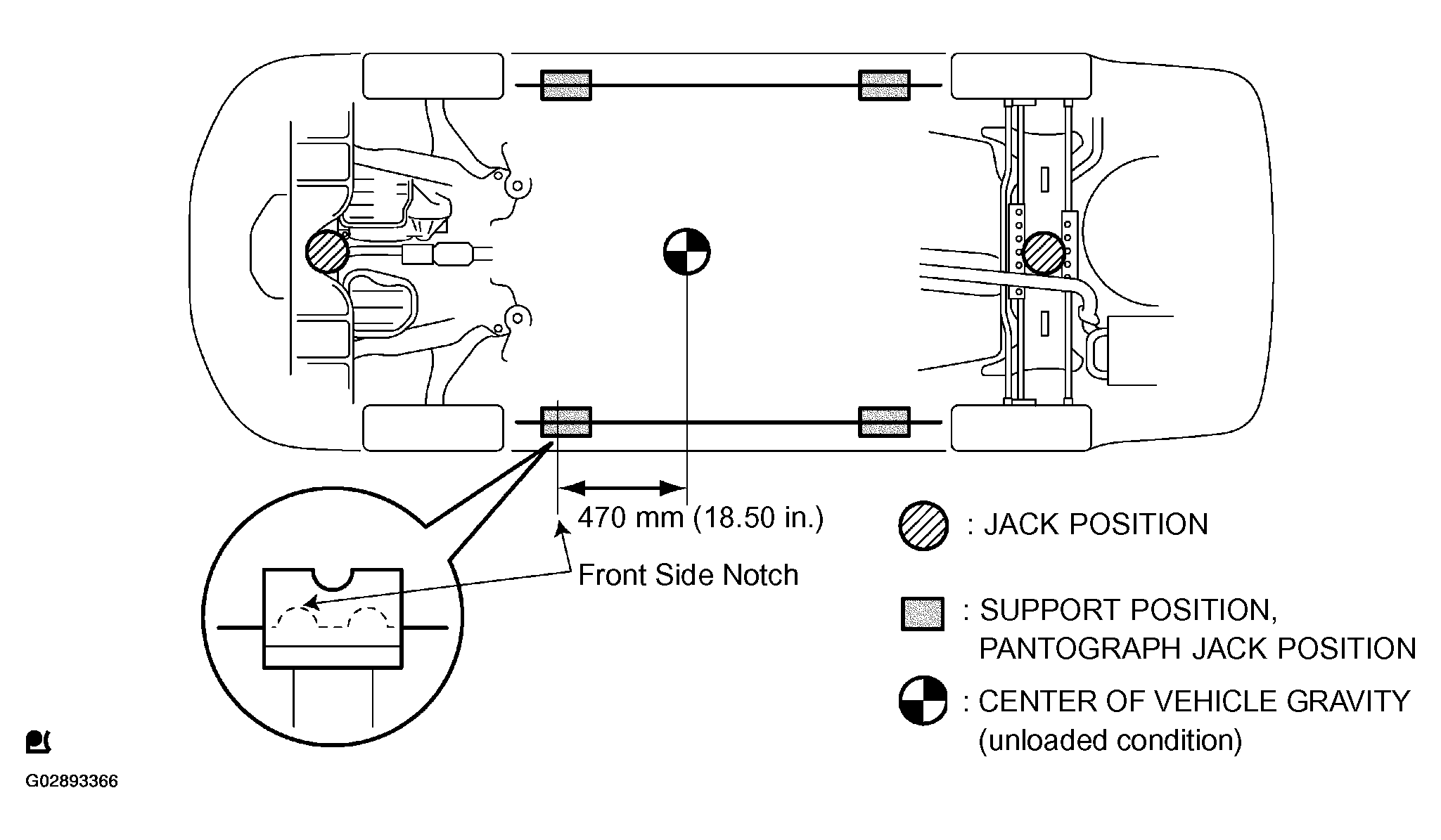 470 mm (18.50 in.)

Front Side Notch

: JACK POSITION

: SUPPORT POSITION, PANTOGRAPH JACK POSITION

: CENTER OF VEHICLE GRAVITY (unloaded condition)

G02893366