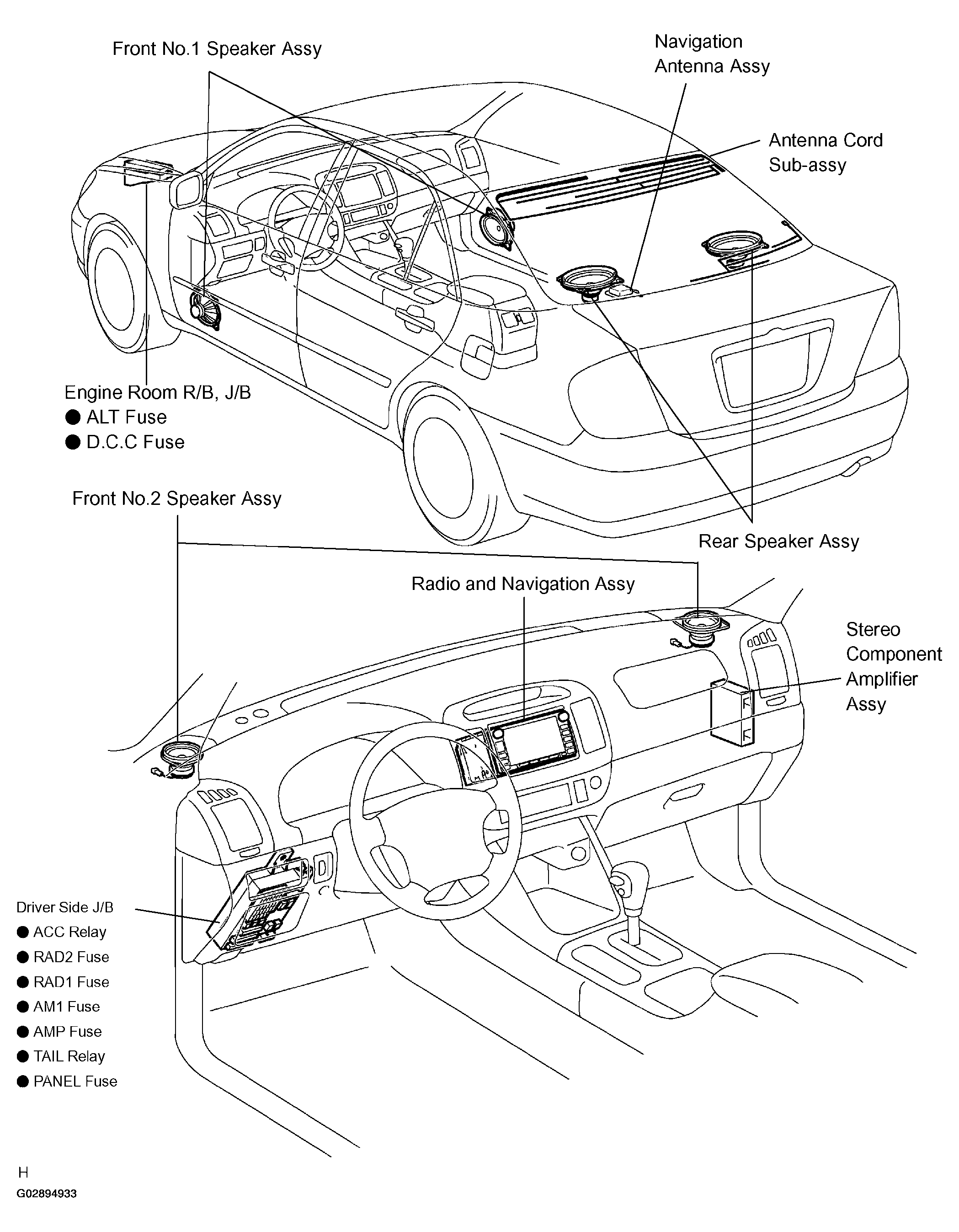 Front No.1 Speaker Assy

Navigation Antenna Assy

Antenna Cord Sub-assy

Engine Room R/B, J/B
● ALT Fuse
● D.C.C Fuse

Front No.2 Speaker Assy

Rear Speaker Assy

Radio and Navigation Assy

Stereo Component Amplifier Assy

Driver Side J/B
● ACC Relay
● RAD2 Fuse
● RAD1 Fuse
● AM1 Fuse
● AMP Fuse
● TAIL Relay
● PANEL Fuse

H
G02894933