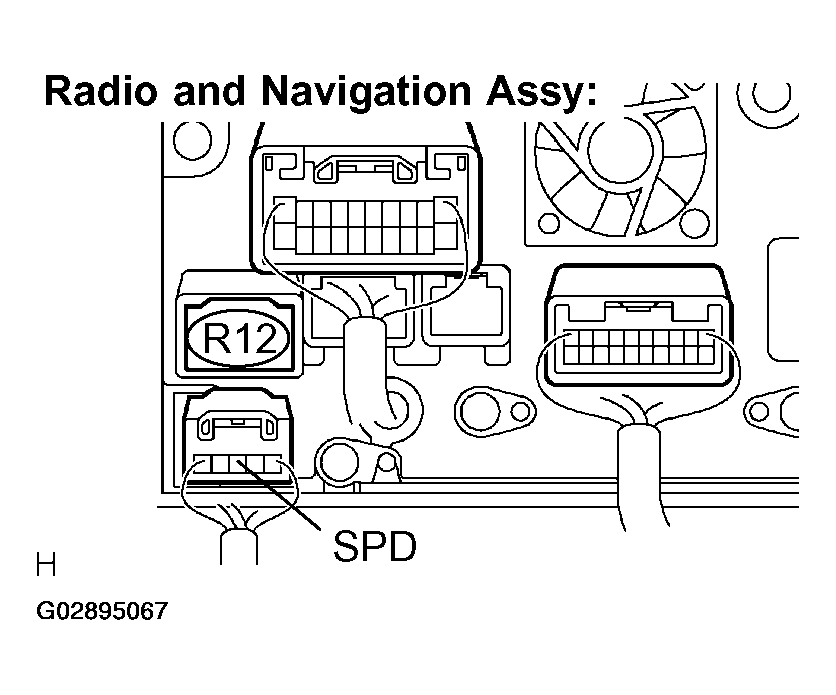 Radio and Navigation Assy:

R12

SPD

H

G02895067