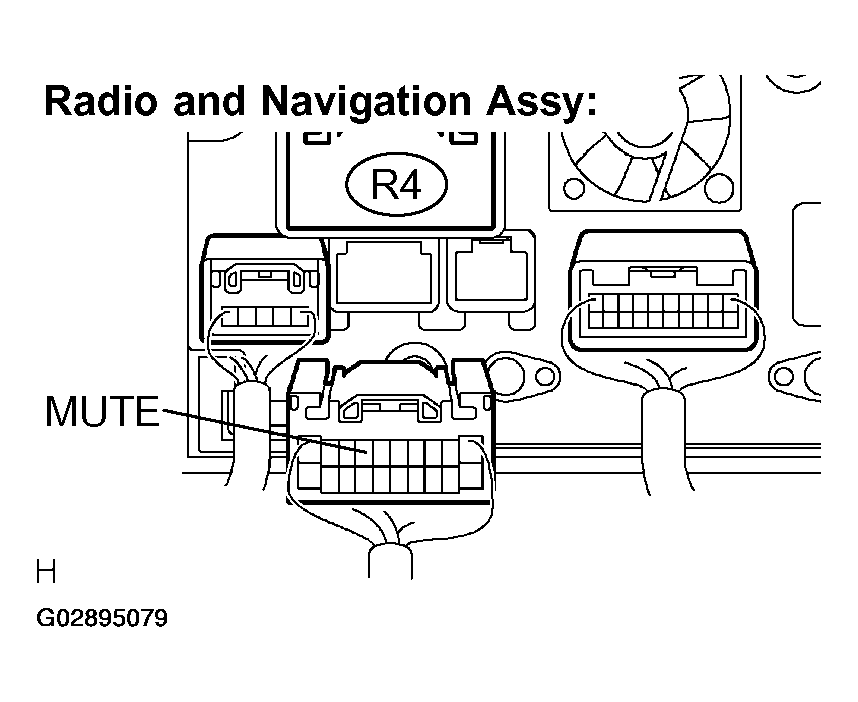 Radio and Navigation Assy:

R4

MUTE

H

G02895079