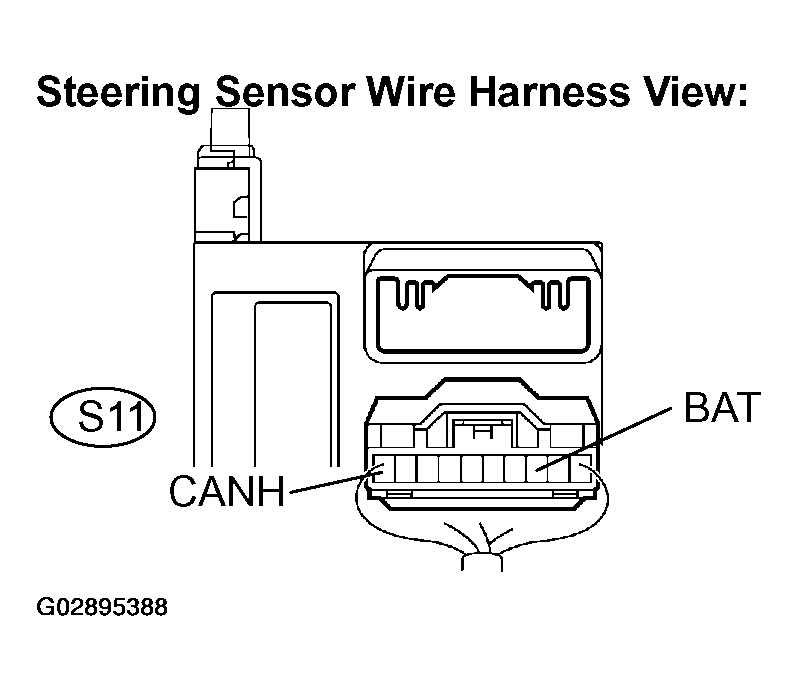 Steering Sensor Wire Harness View:

S11

BAT

CANH

G02895388