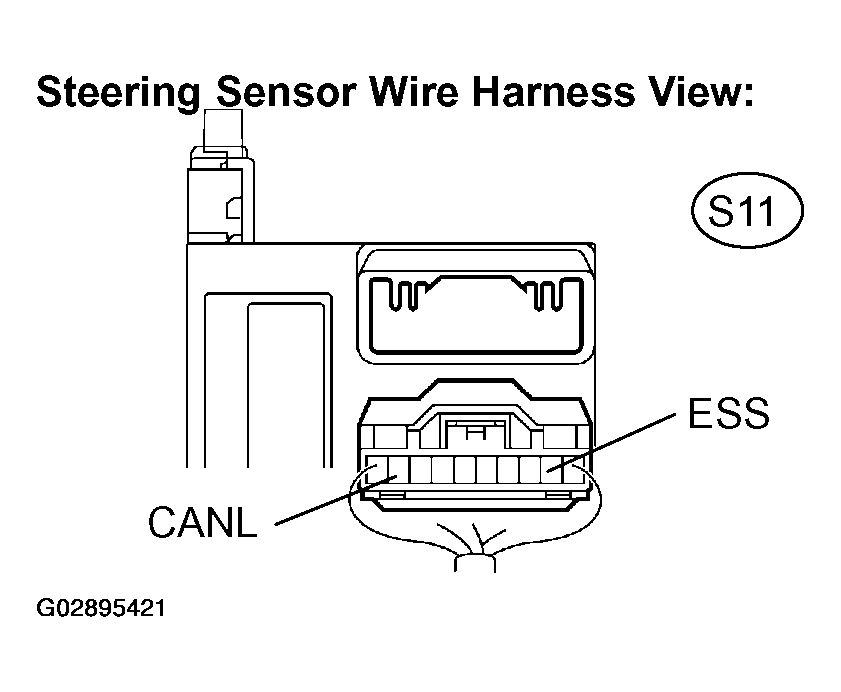 Steering Sensor Wire Harness View:

S11

ESS

CANL

G02895421