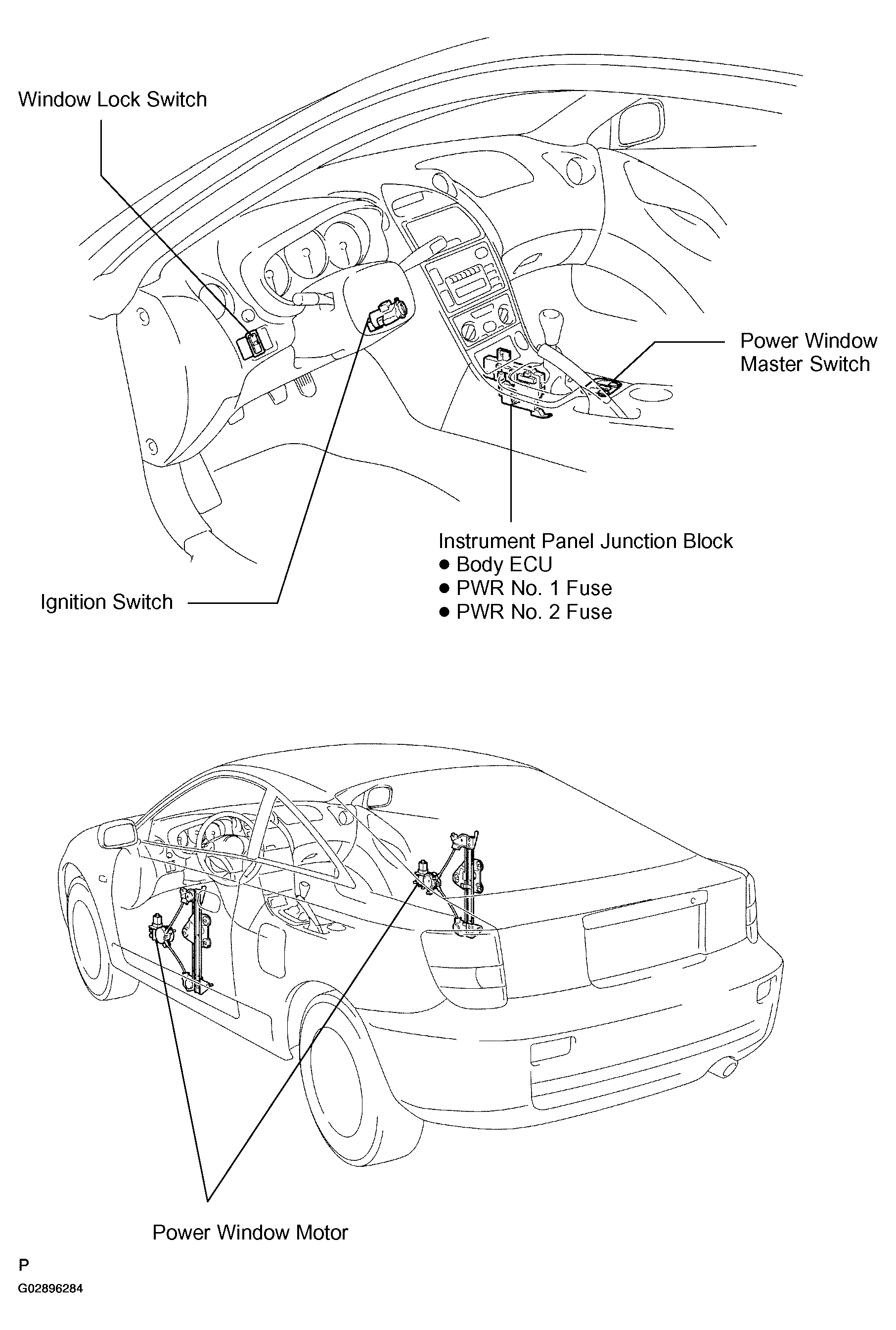 Window Lock Switch

Power Window Master Switch

Instrument Panel Junction Block
● Body ECU
● PWR No. 1 Fuse
● PWR No. 2 Fuse

Ignition Switch

Power Window Motor

P

G02896284