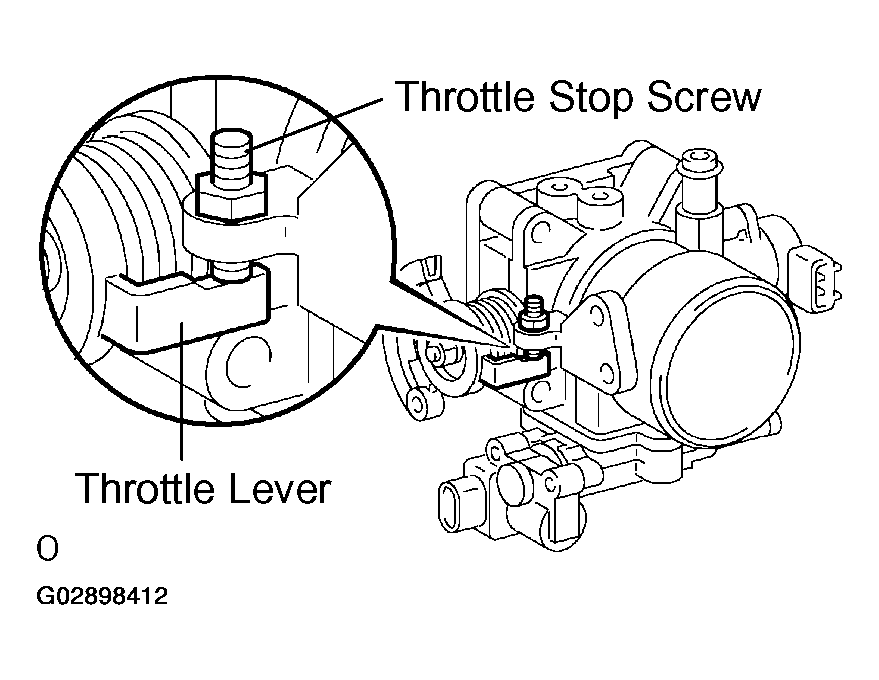 Throttle Stop Screw

Throttle Lever

O

G02898412