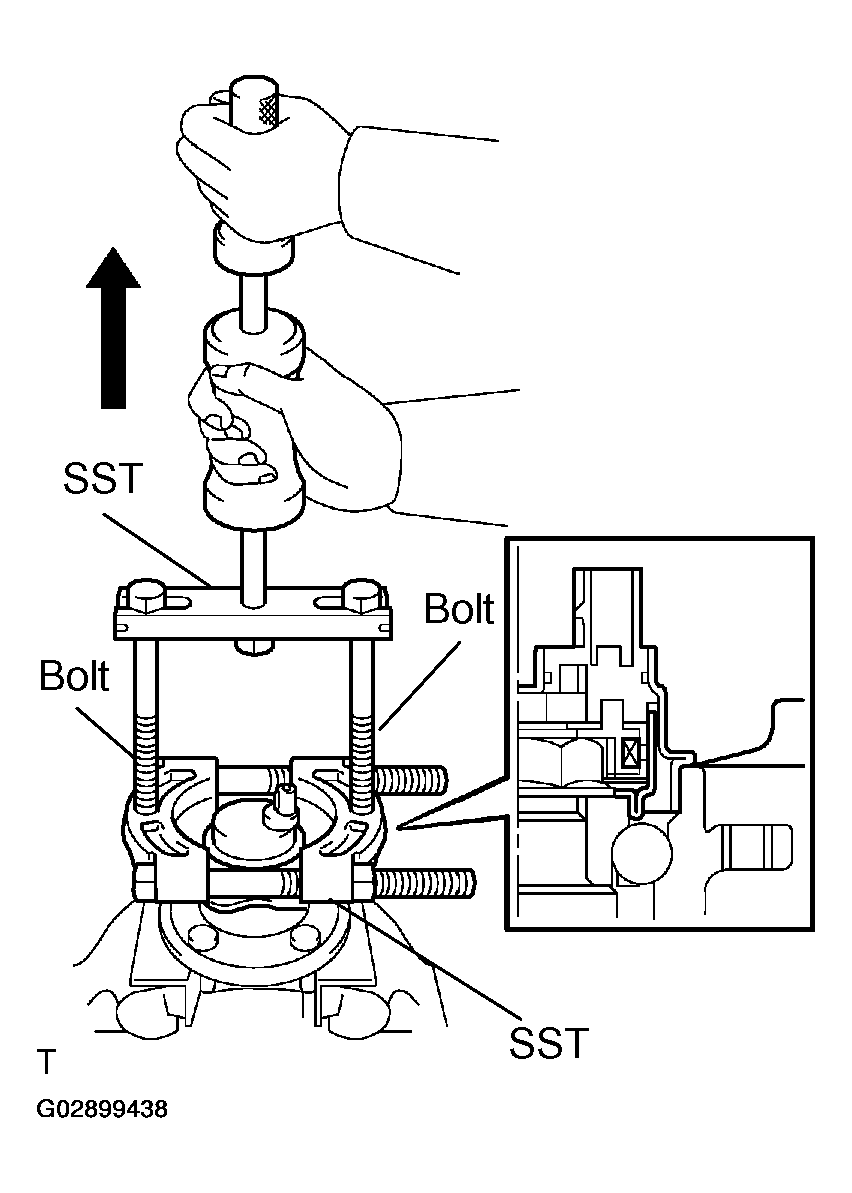 SST

Bolt

Bolt

SST

T

G02899438