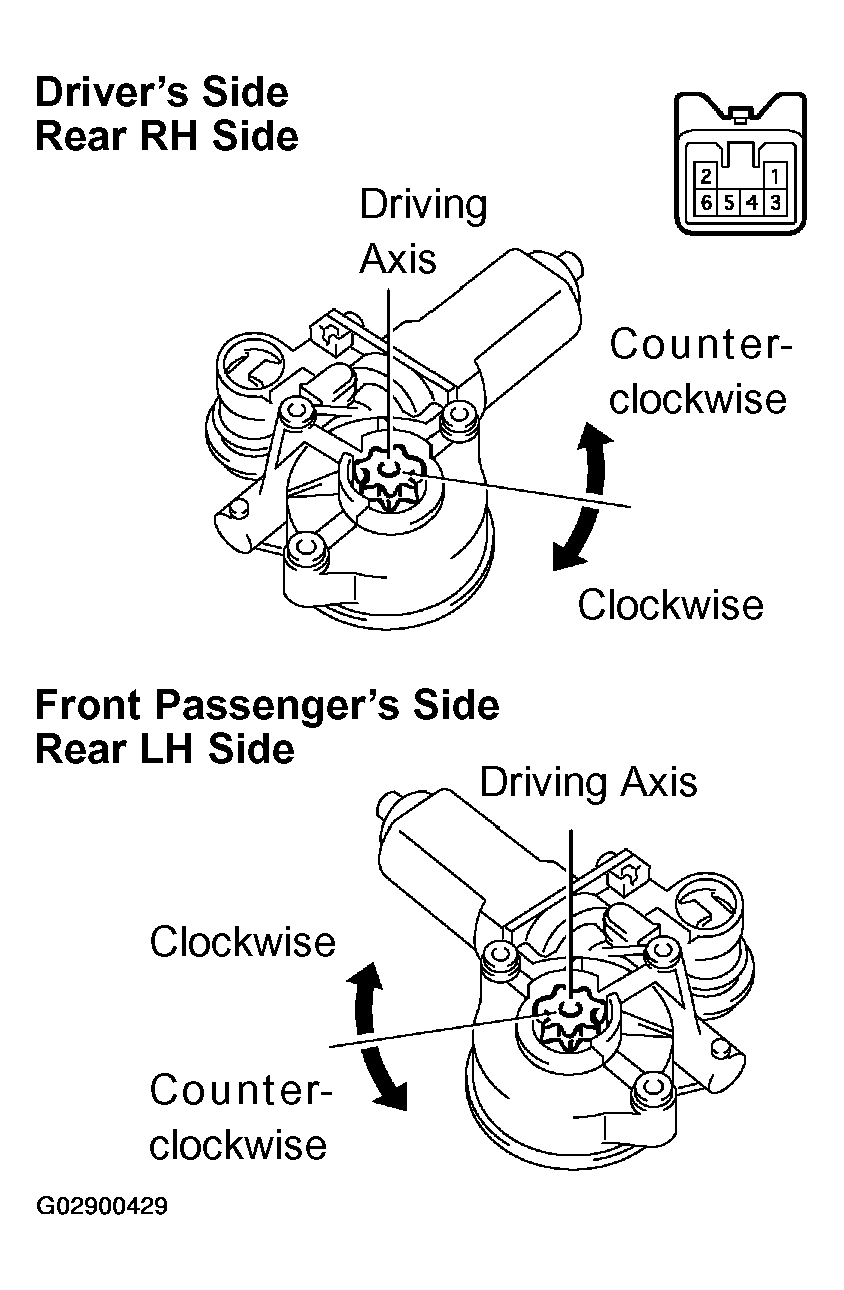 Driver's Side
Rear RH Side

2 1
6 5 4 3

Driving Axis

Counter-clockwise

Clockwise

Front Passenger's Side
Rear LH Side

Driving Axis

Clockwise

Counter-clockwise

G02900429