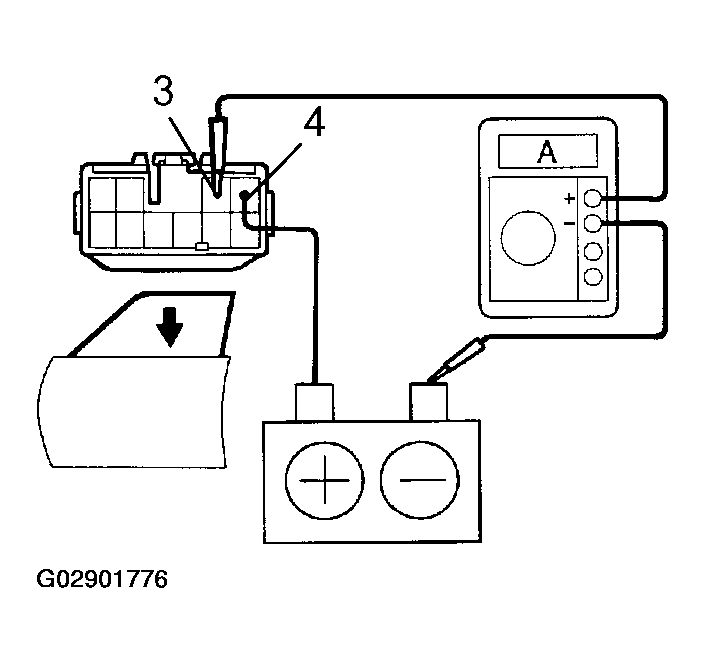 3
4
A
+
−
+
−
G02901776